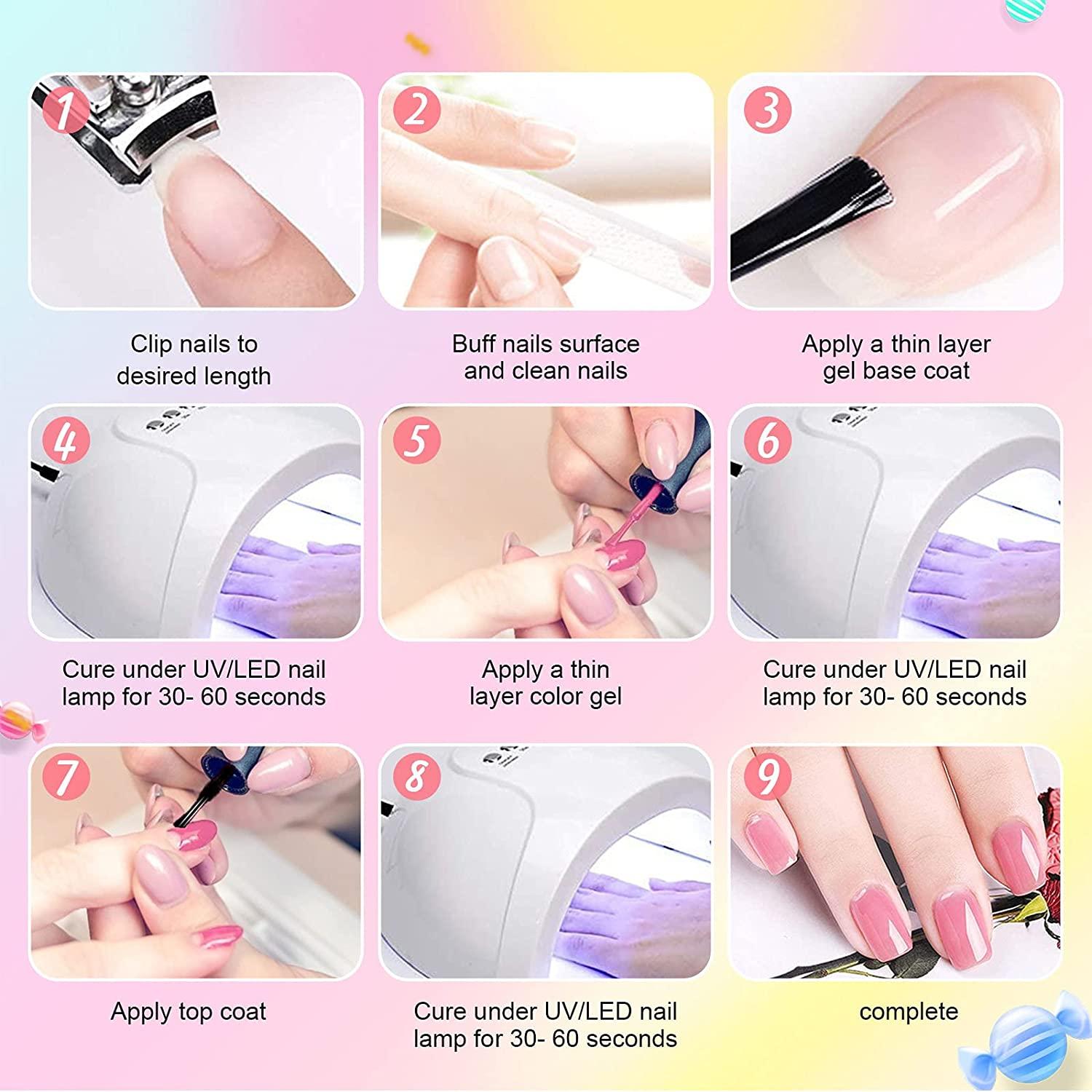 1

Clip nails to desired length

2

Buff nails surface and clean nails

3

Apply a thin layer gel base coat

4

Cure under UV/LED nail lamp for 30- 60 seconds

5

Apply a thin layer color gel

6

Cure under UV/LED nail lamp for 30- 60 seconds

7

Apply top coat

8

Cure under UV/LED nail lamp for 30- 60 seconds

9

complete