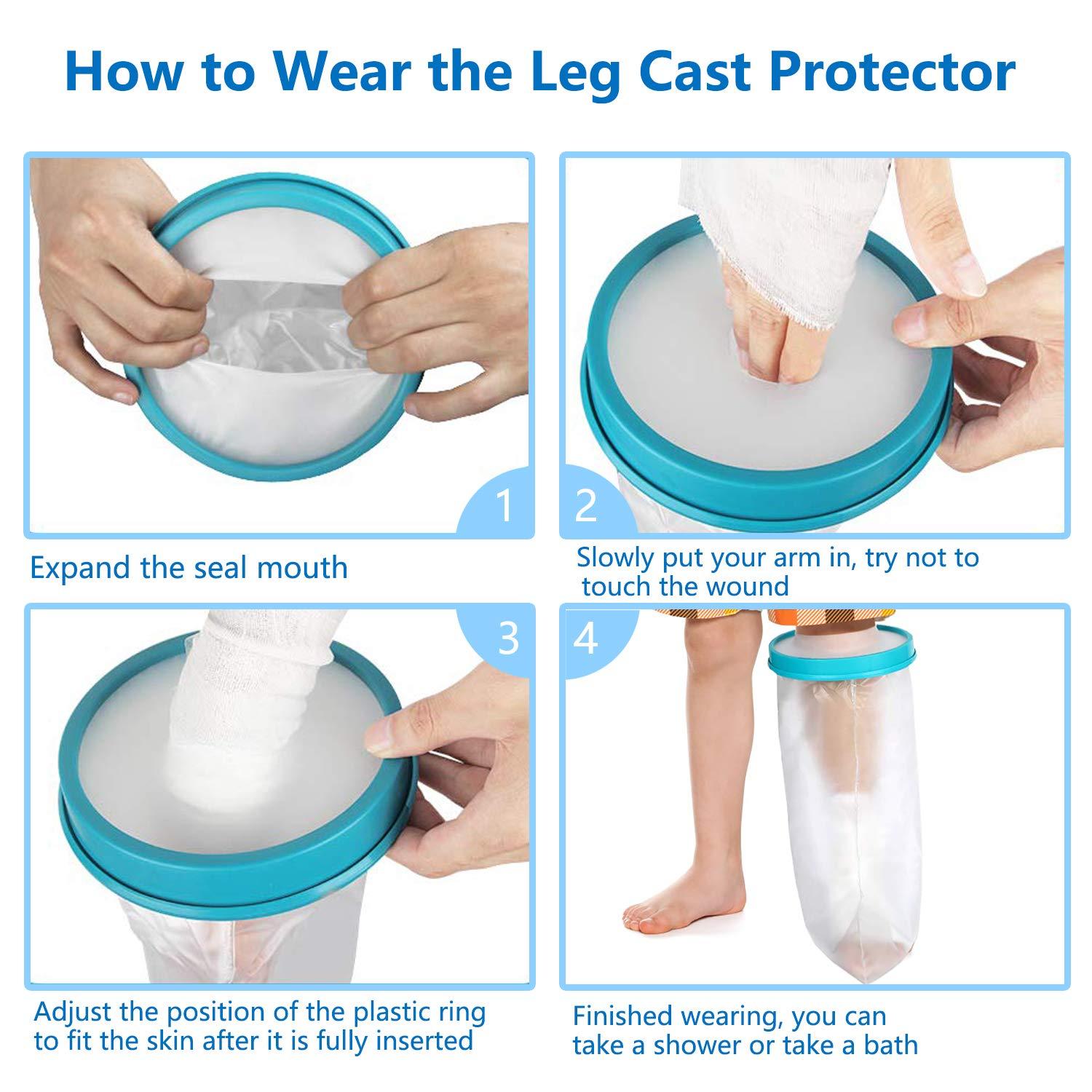 How to Wear the Leg Cast Protector

1

Expand the seal mouth

2

Slowly put your arm in, try not to touch the wound

3

Adjust the position of the plastic ring to fit the skin after it is fully inserted

4

Finished wearing, you can take a shower or take a bath