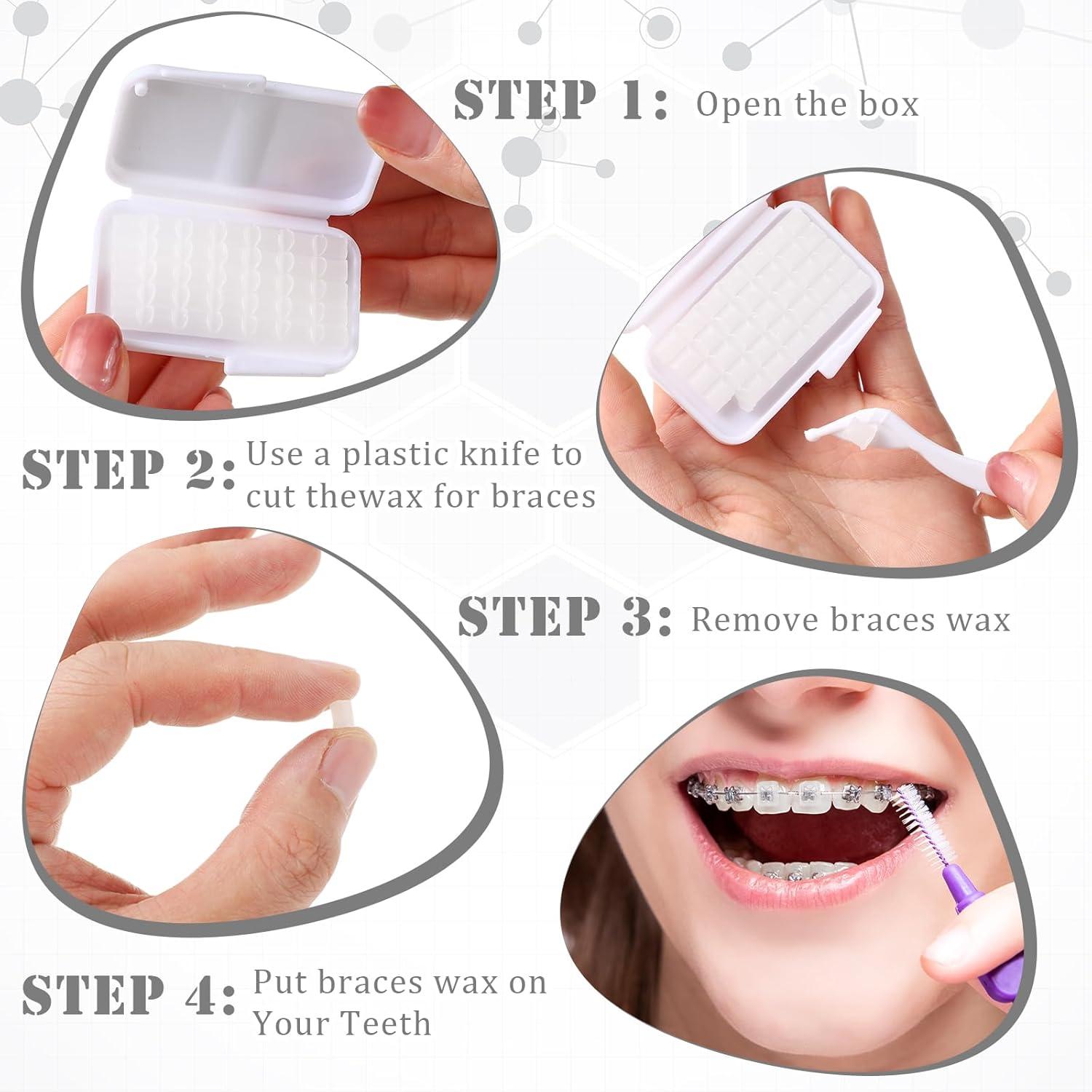 STEP 1: Open the box

STEP 2: Use a plastic knife to cut thewax for braces

STEP 3: Remove braces wax

STEP 4: Put braces wax on Your Teeth