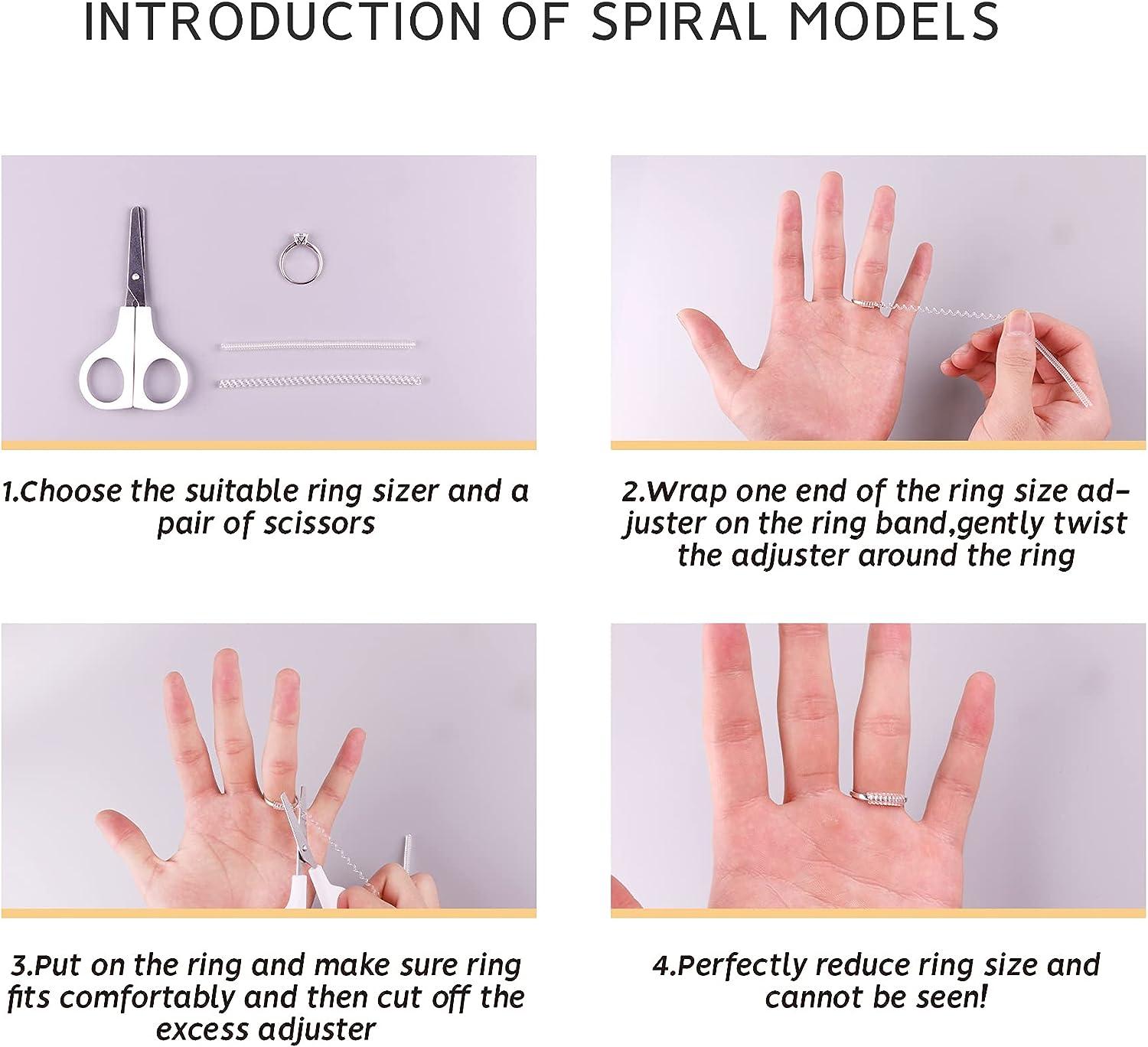 INTRODUCTION OF SPIRAL MODELS

1.Choose the suitable ring sizer and a pair of scissors

2.Wrap one end of the ring size adjuster on the ring band,gently twist the adjuster around the ring

3.Put on the ring and make sure ring fits comfortably and then cut off the excess adjuster

4.Perfectly reduce ring size and cannot be seen!