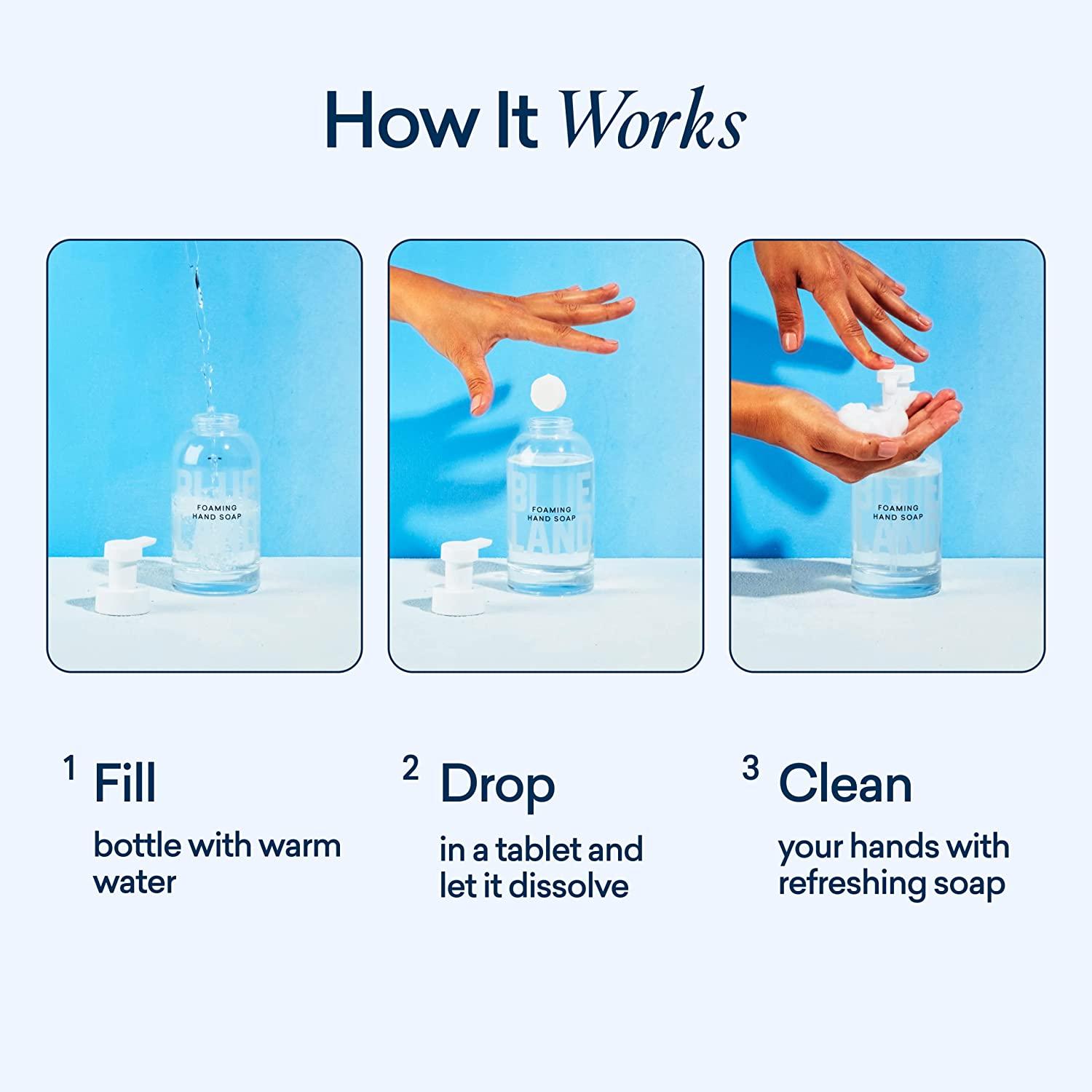 How It Works

BLUE LAND
FOAMING HAND SOAP

BLUE LAND
FOAMING HAND SOAP

BLUE LAND
FOAMING HAND SOAP

1 Fill
bottle with warm water

2 Drop
in a tablet and let it dissolve

3 Clean
your hands with refreshing soap