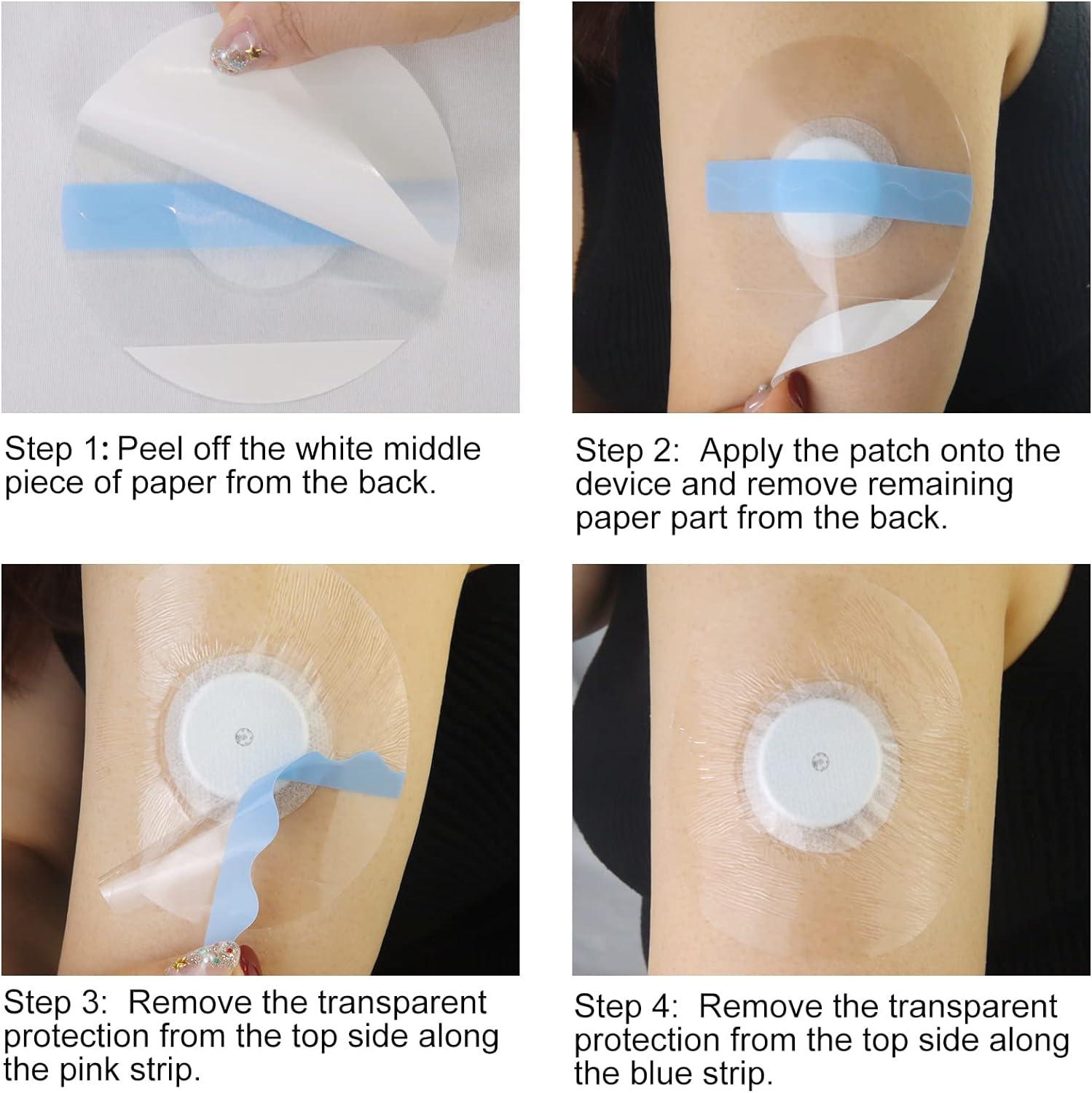 Step 1: Peel off the white middle piece of paper from the back.

Step 2: Apply the patch onto the device and remove remaining paper part from the back.

Step 3: Remove the transparent protection from the top side along the pink strip.

Step 4: Remove the transparent protection from the top side along the blue strip.