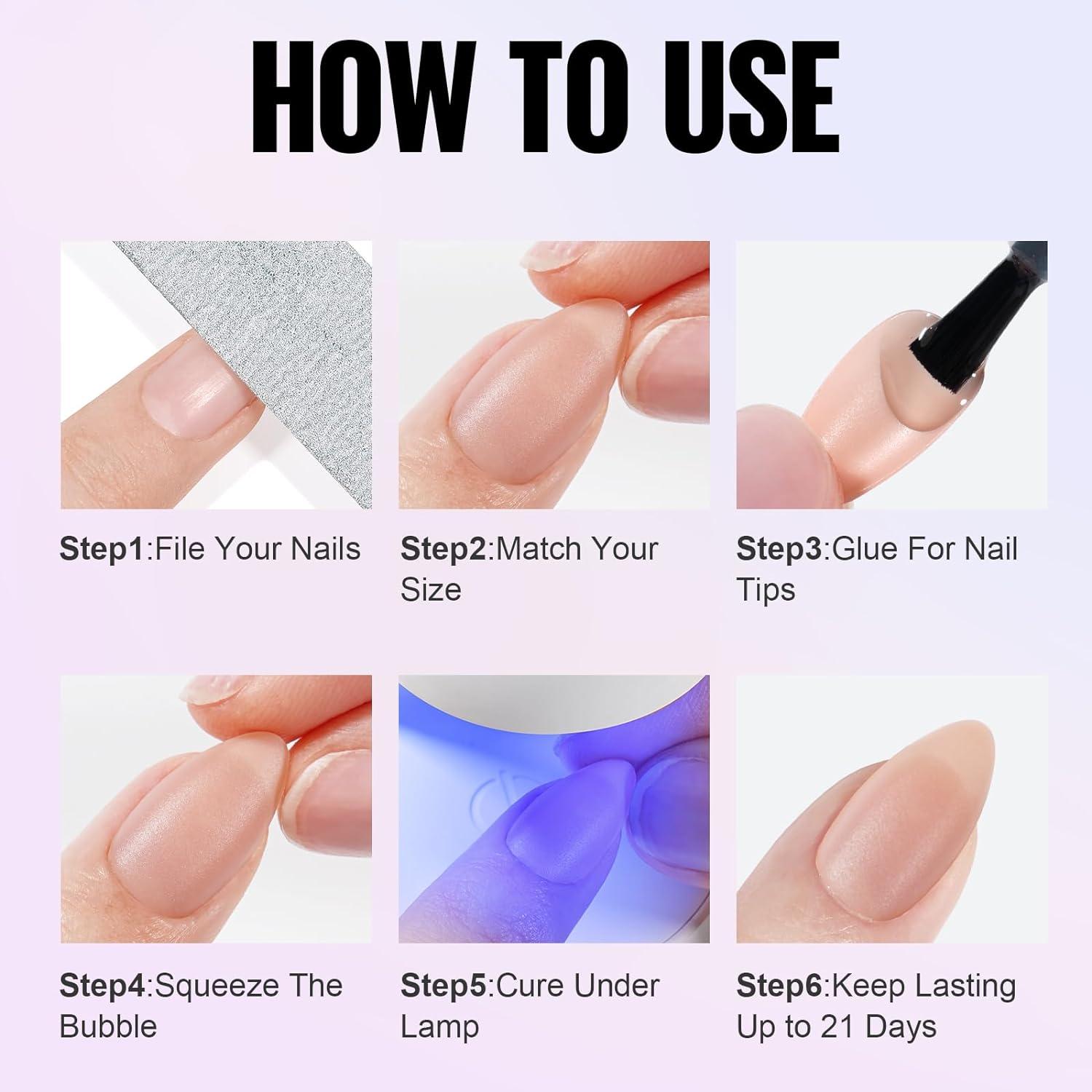 HOW TO USE

Step1:File Your Nails

Step2:Match Your Size

Step3:Glue For Nail Tips

Step4:Squeeze The Bubble

Step5:Cure Under Lamp

Step6:Keep Lasting Up to 21 Days