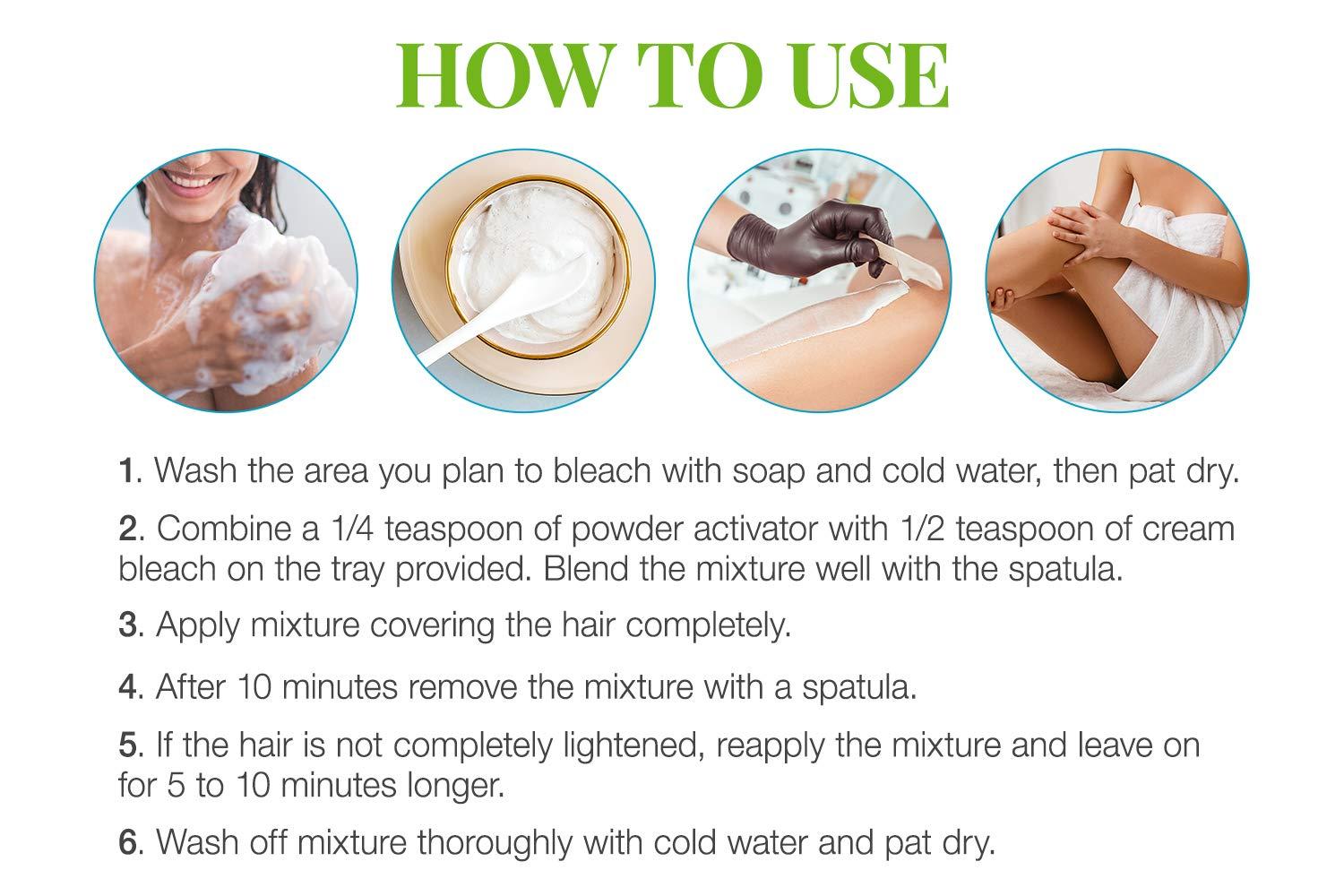 HOW TO USE

1. Wash the area you plan to bleach with soap and cold water, then pat dry.

2. Combine a 1/4 teaspoon of powder activator with 1/2 teaspoon of cream bleach on the tray provided. Blend the mixture well with the spatula.

3. Apply mixture covering the hair completely.

4. After 10 minutes remove the mixture with a spatula.

5. If the hair is not completely lightened, reapply the mixture and leave on for 5 to 10 minutes longer.

6. Wash off mixture thoroughly with cold water and pat dry.