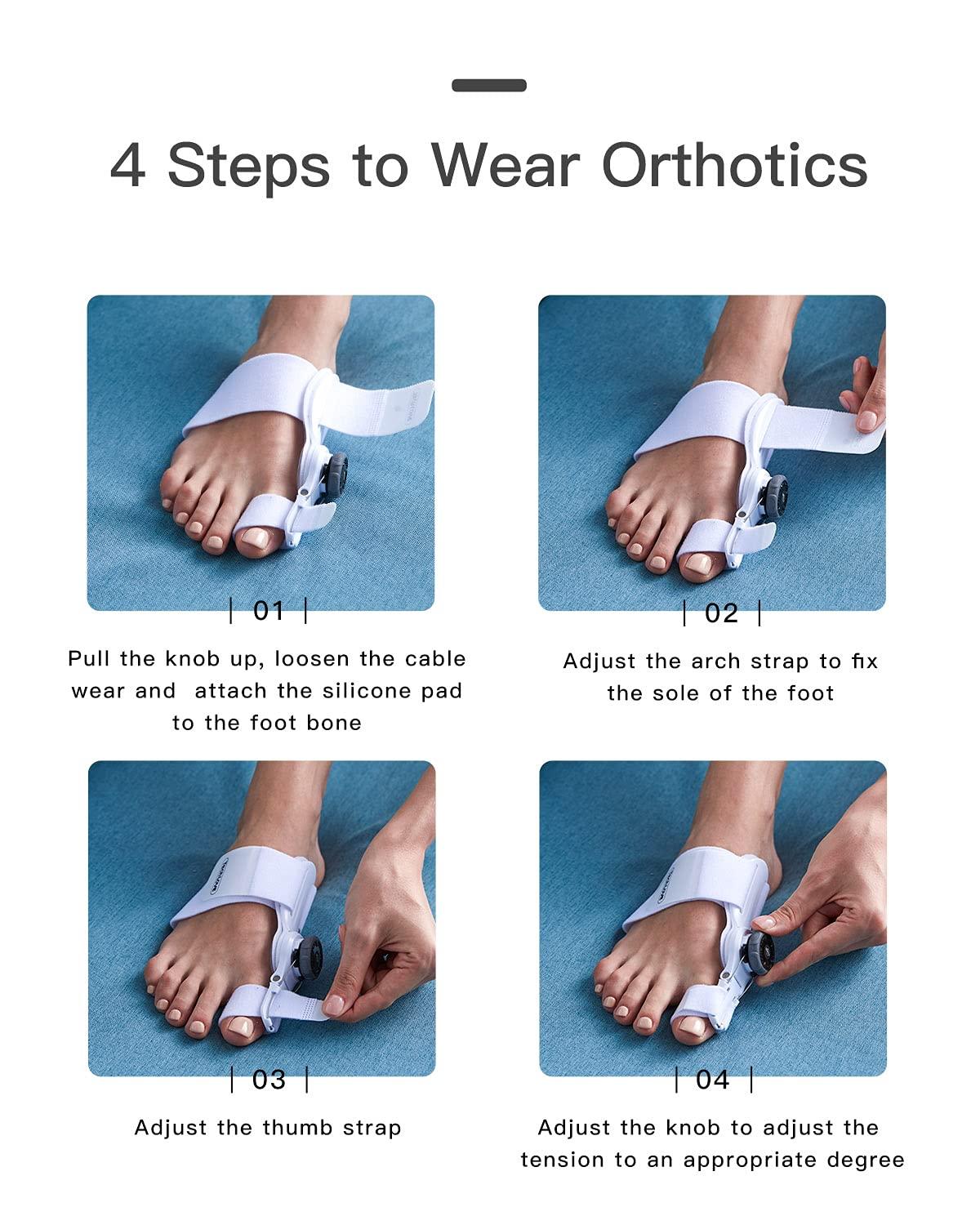 4 Steps to Wear Orthotics

| 01 |

Pull the knob up, loosen the cable wear and attach the silicone pad to the foot bone

| 02 |

Adjust the arch strap to fix the sole of the foot

| 03 |

Adjust the thumb strap

| 04 |

Adjust the knob to adjust the tension to an appropriate degree