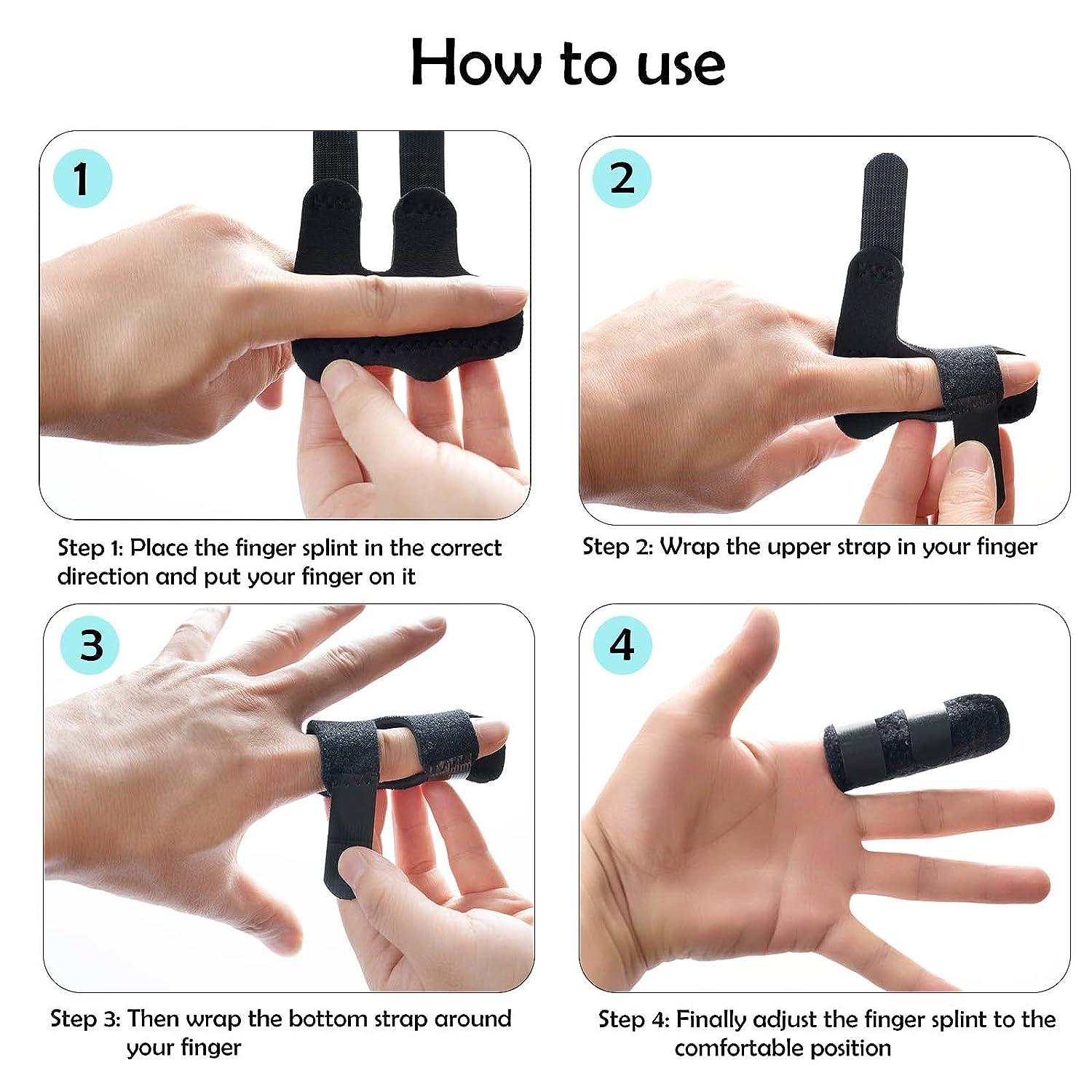 How to use

1

Step 1: Place the finger splint in the correct direction and put your finger on it

2

Step 2: Wrap the upper strap in your finger

3

Step 3: Then wrap the bottom strap around your finger

4

Step 4: Finally adjust the finger splint to the comfortable position