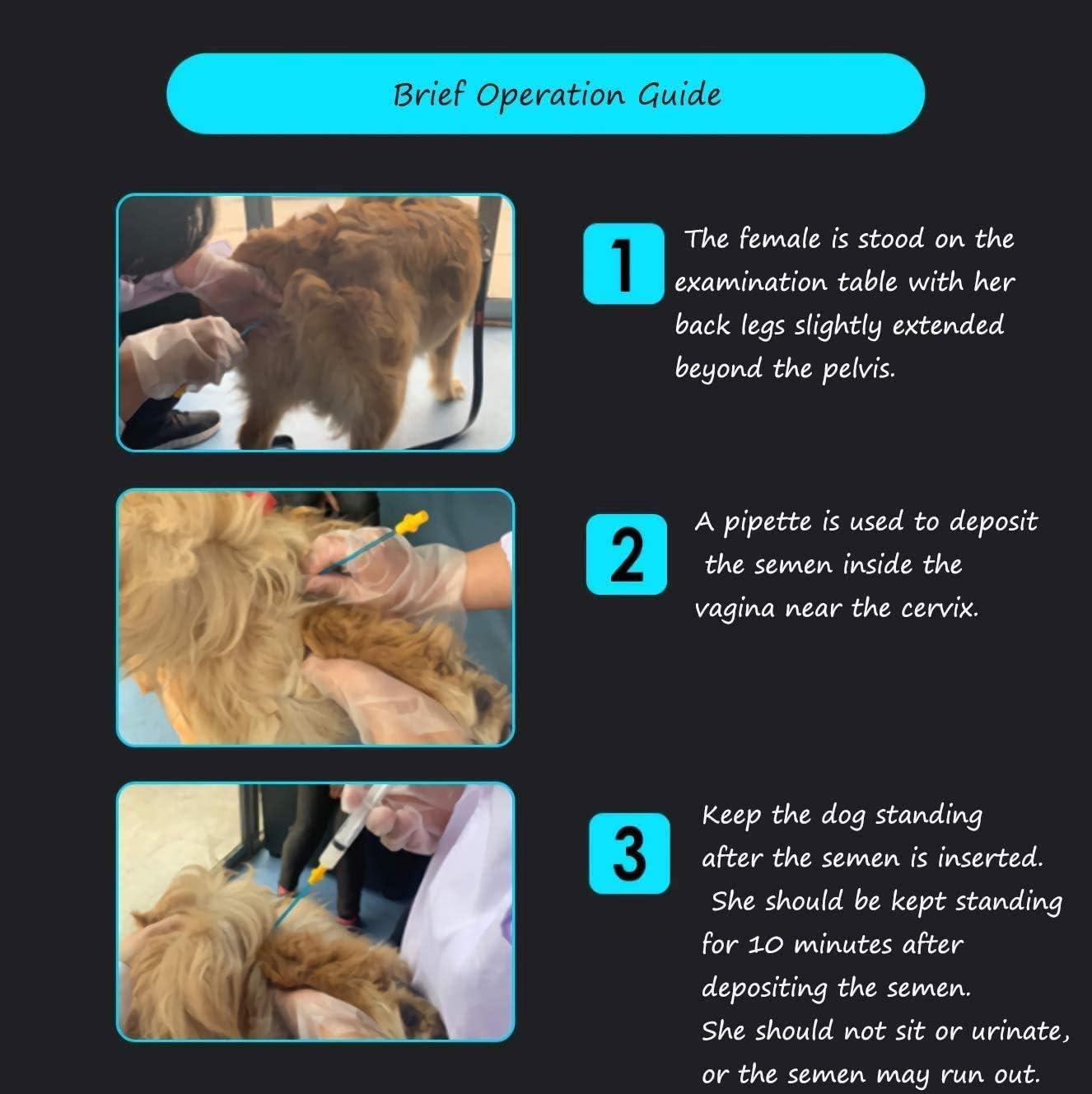 Brief Operation Guide

1

The female is stood on the examination table with her back legs slightly extended beyond the pelvis.

2

A pipette is used to deposit the semen inside the vagina near the cervix.

3

Keep the dog standing after the semen is inserted. She should be kept standing for 10 minutes after depositing the semen. She should not sit or urinate, or the semen may run out.