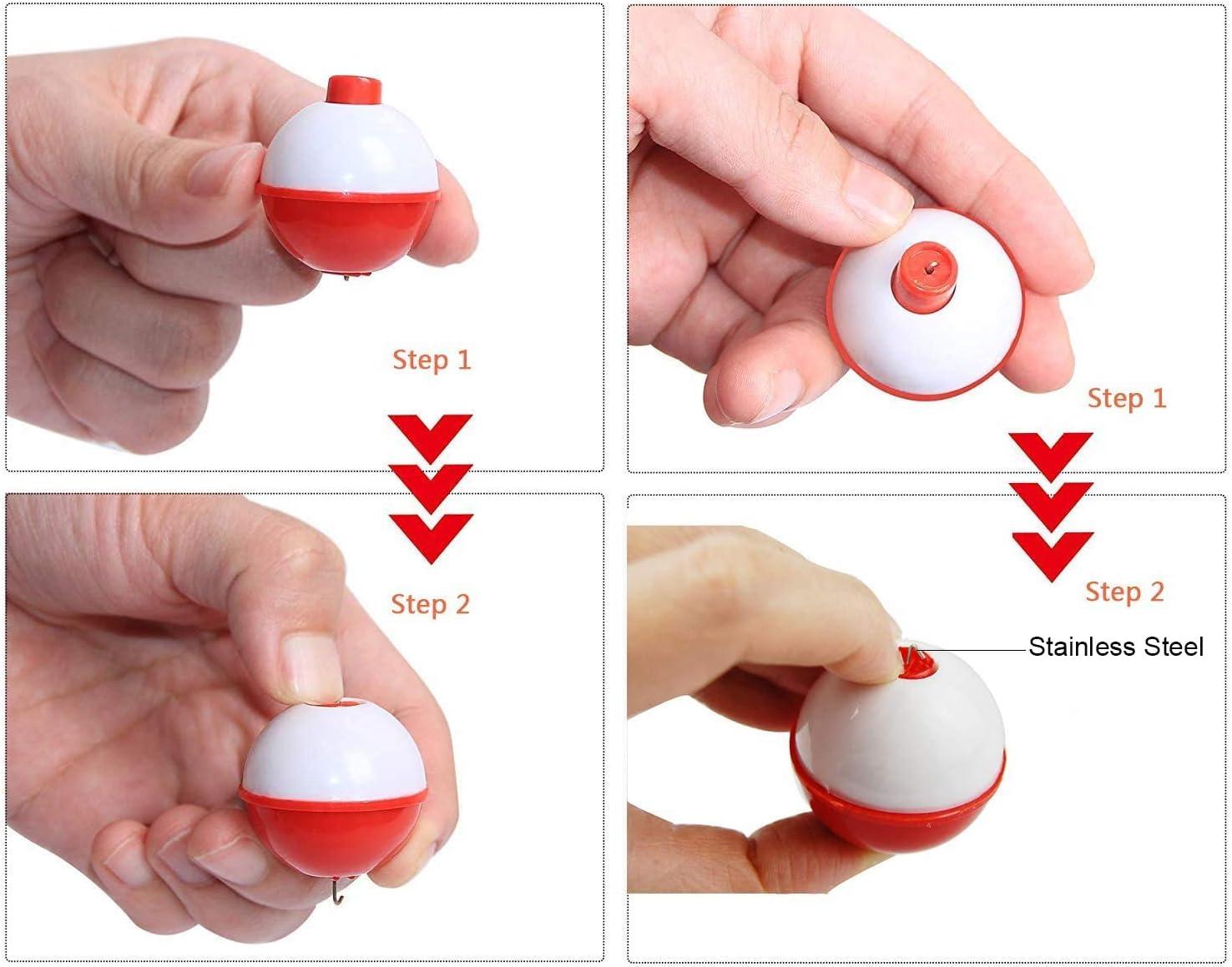 Step 1

Step 2

Step 1

Step 2

Stainless Steel