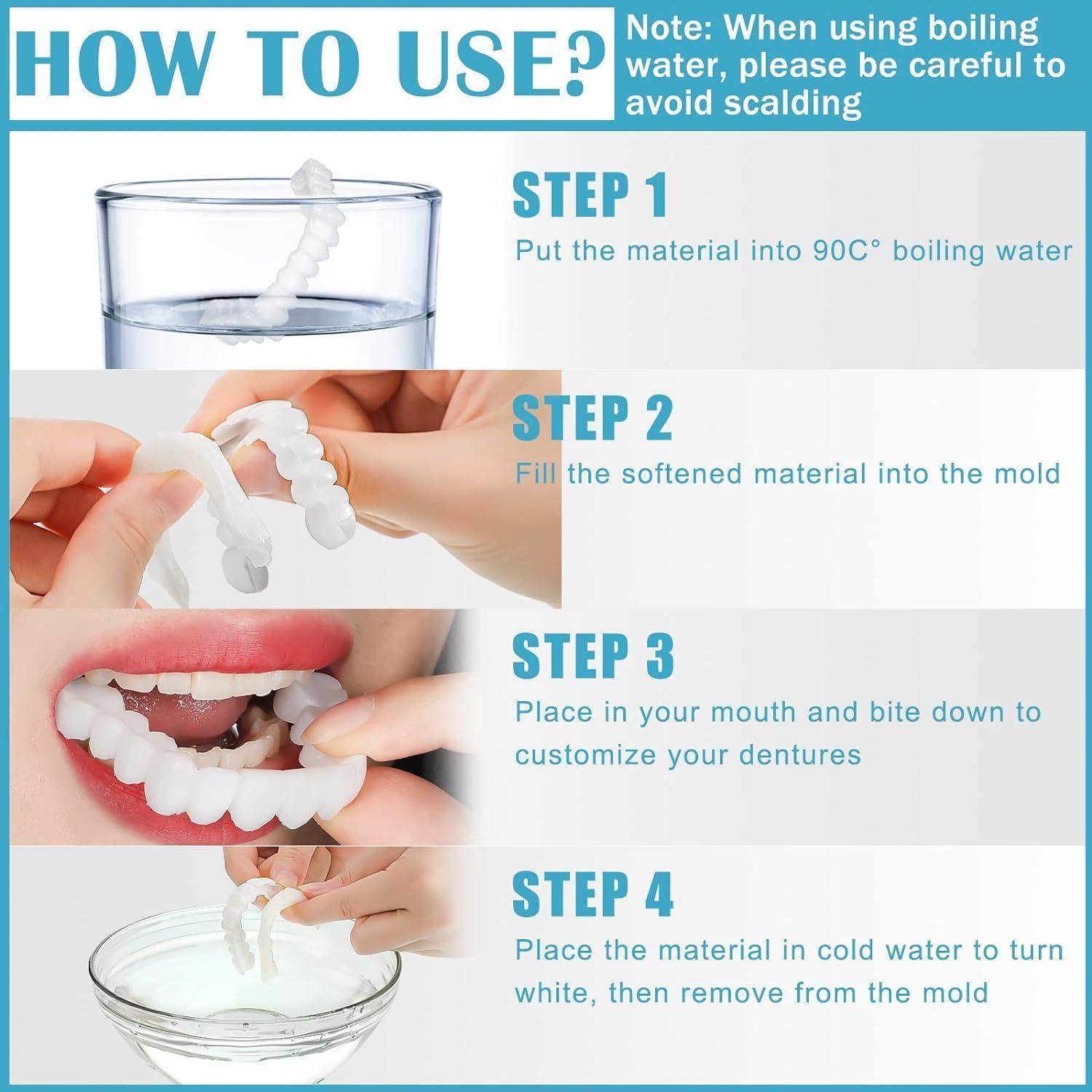 HOW TO USE?

Note: When using boiling water, please be careful to avoid scalding

STEP 1

Put the material into 90C° boiling water

STEP 2

Fill the softened material into the mold

STEP 3

Place in your mouth and bite down to customize your dentures

STEP 4

Place the material in cold water to turn white, then remove from the mold