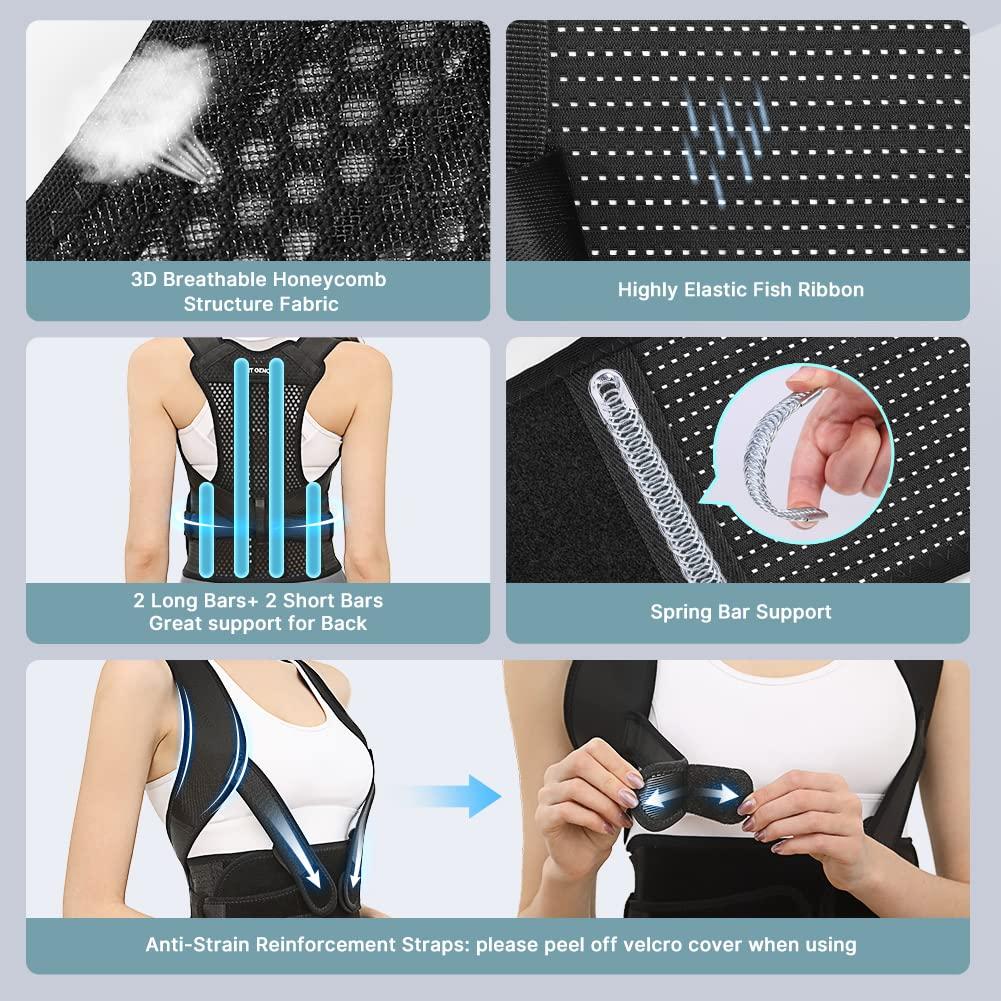 3D Breathable Honeycomb Structure Fabric

Highly Elastic Fish Ribbon

2 Long Bars+ 2 Short Bars Great support for Back

Spring Bar Support

Anti-Strain Reinforcement Straps: please peel off velcro cover when using