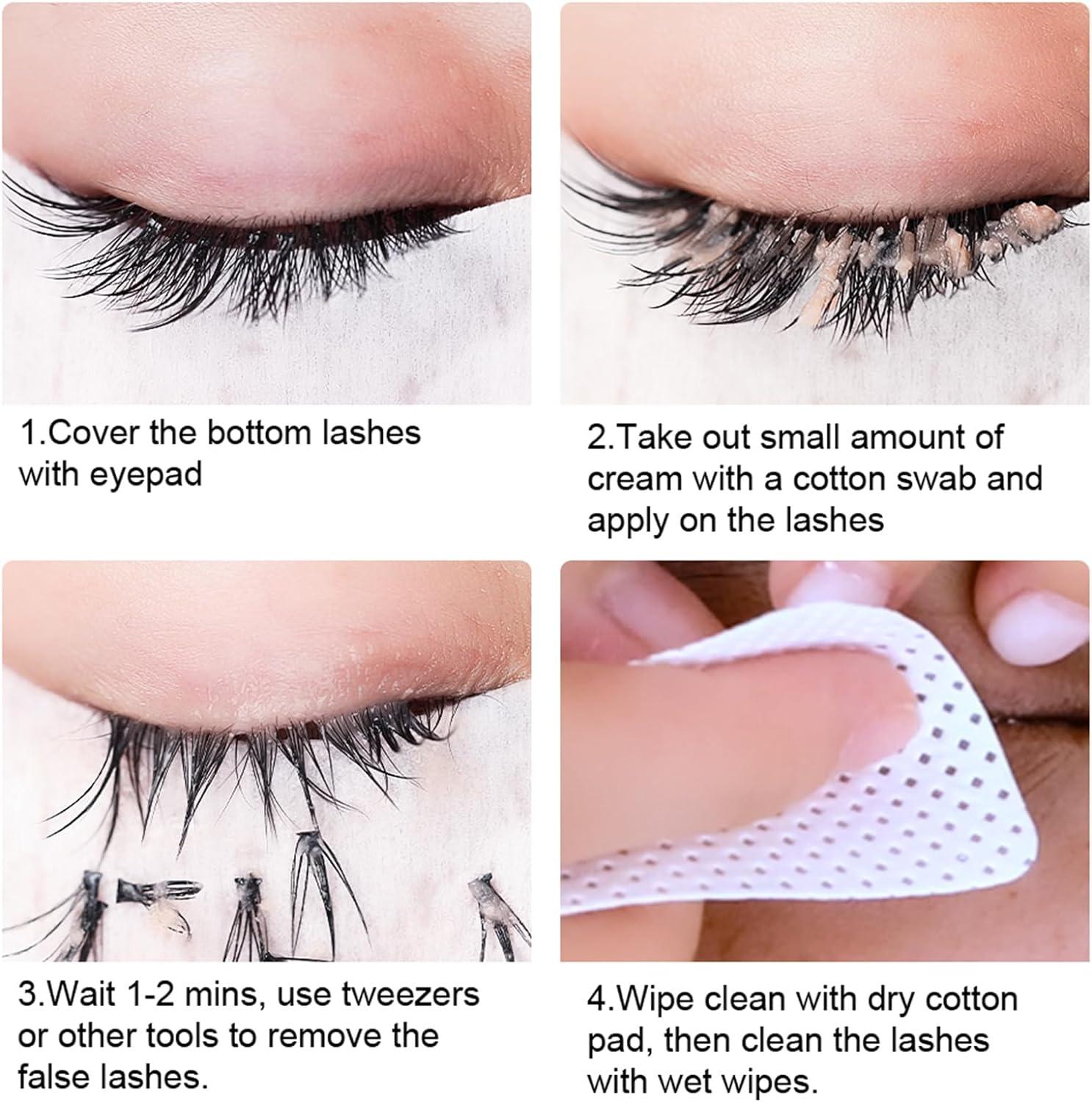 1.Cover the bottom lashes with eyepad

2.Take out small amount of cream with a cotton swab and apply on the lashes

3.Wait 1-2 mins, use tweezers or other tools to remove the false lashes.

4.Wipe clean with dry cotton pad, then clean the lashes with wet wipes.