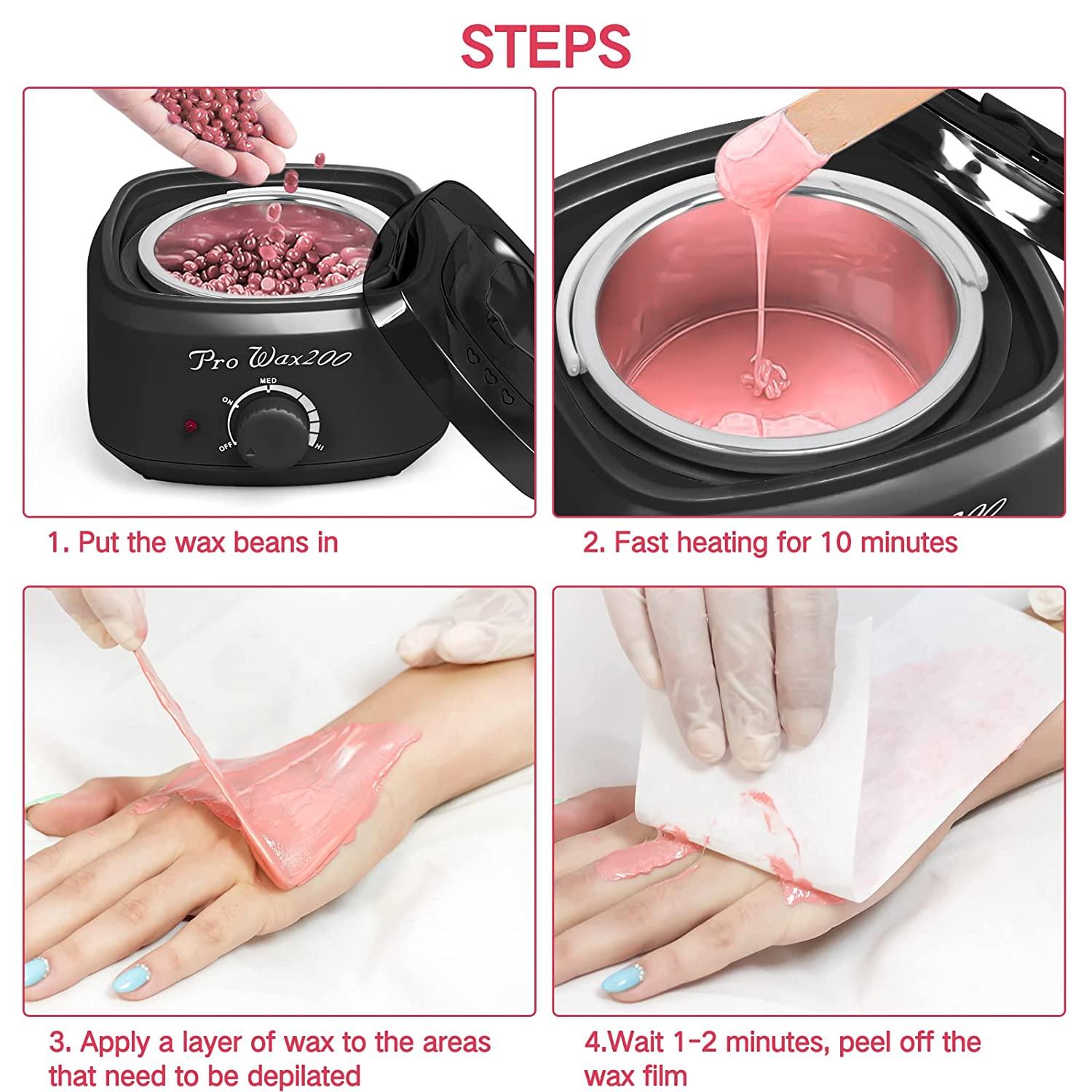 STEPS

Pro Wax200

MED
ON
OFF
HI

1. Put the wax beans in

2. Fast heating for 10 minutes

3. Apply a layer of wax to the areas that need to be depilated

4.Wait 1-2 minutes, peel off the wax film