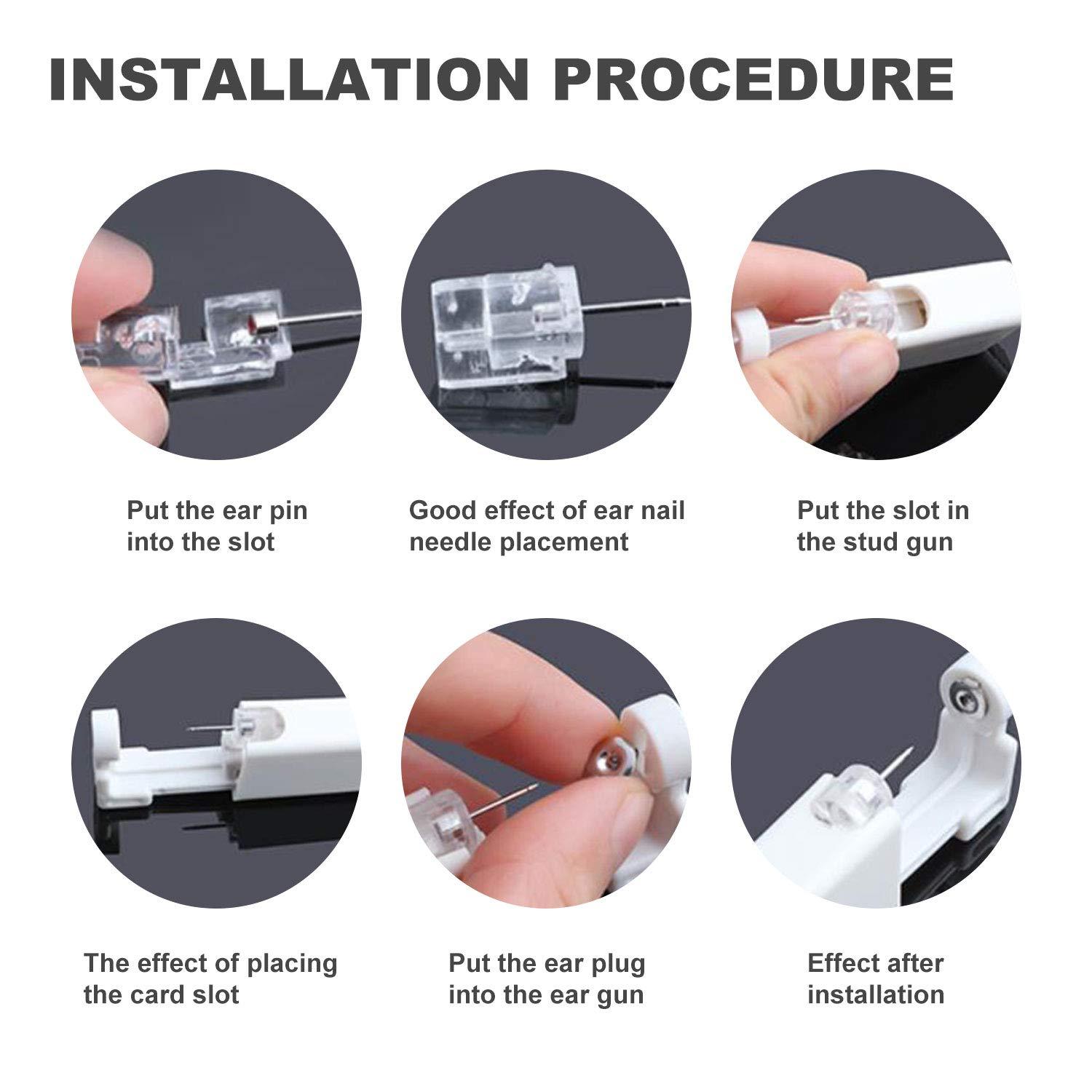 INSTALLATION PROCEDURE

Put the ear pin into the slot

Good effect of ear nail needle placement

Put the slot in the stud gun

The effect of placing the card slot

Put the ear plug into the ear gun

Effect after installation