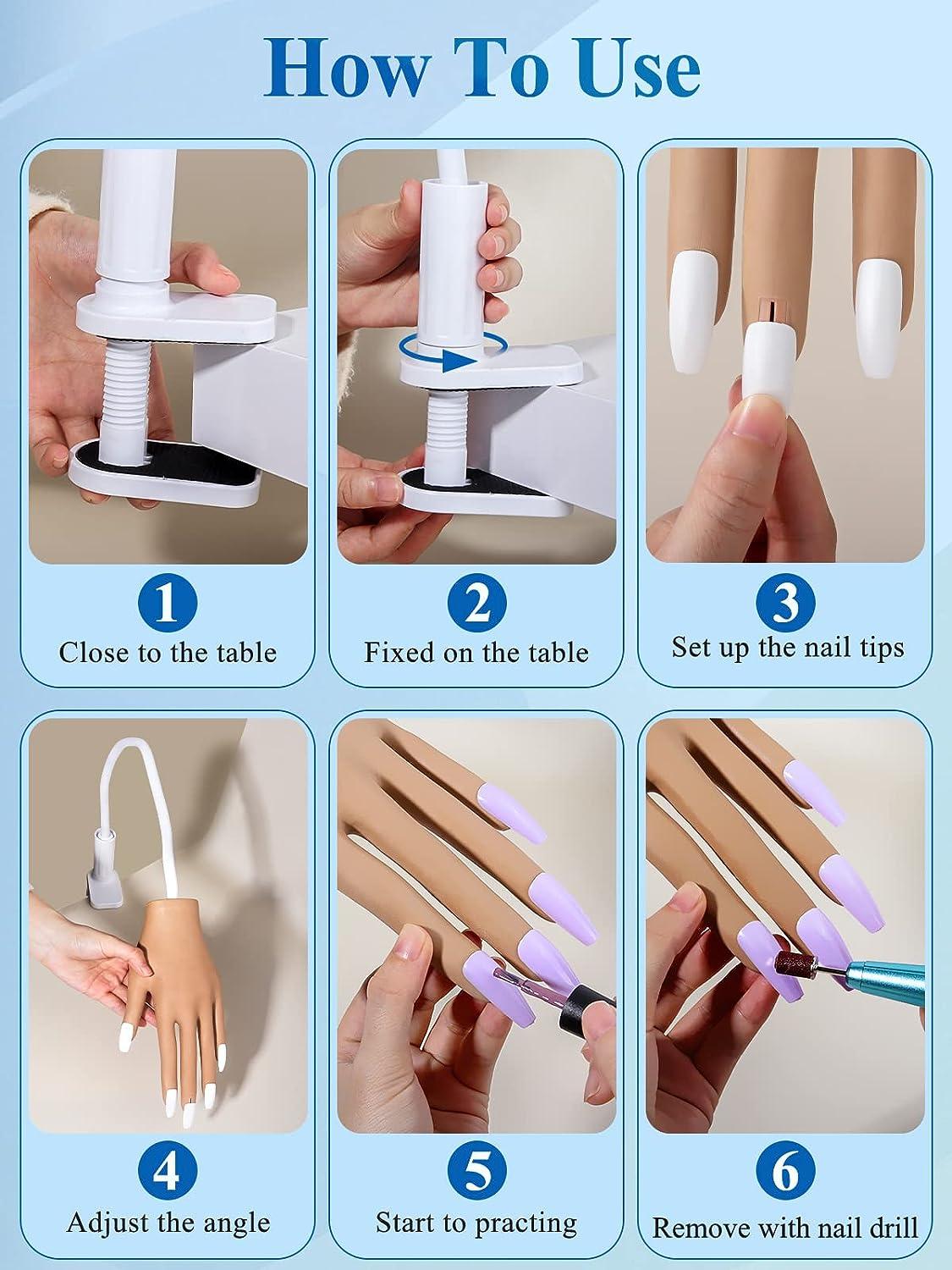 How To Use

1
Close to the table

2
Fixed on the table

3
Set up the nail tips

4
Adjust the angle

5
Start to practing

6
Remove with nail drill