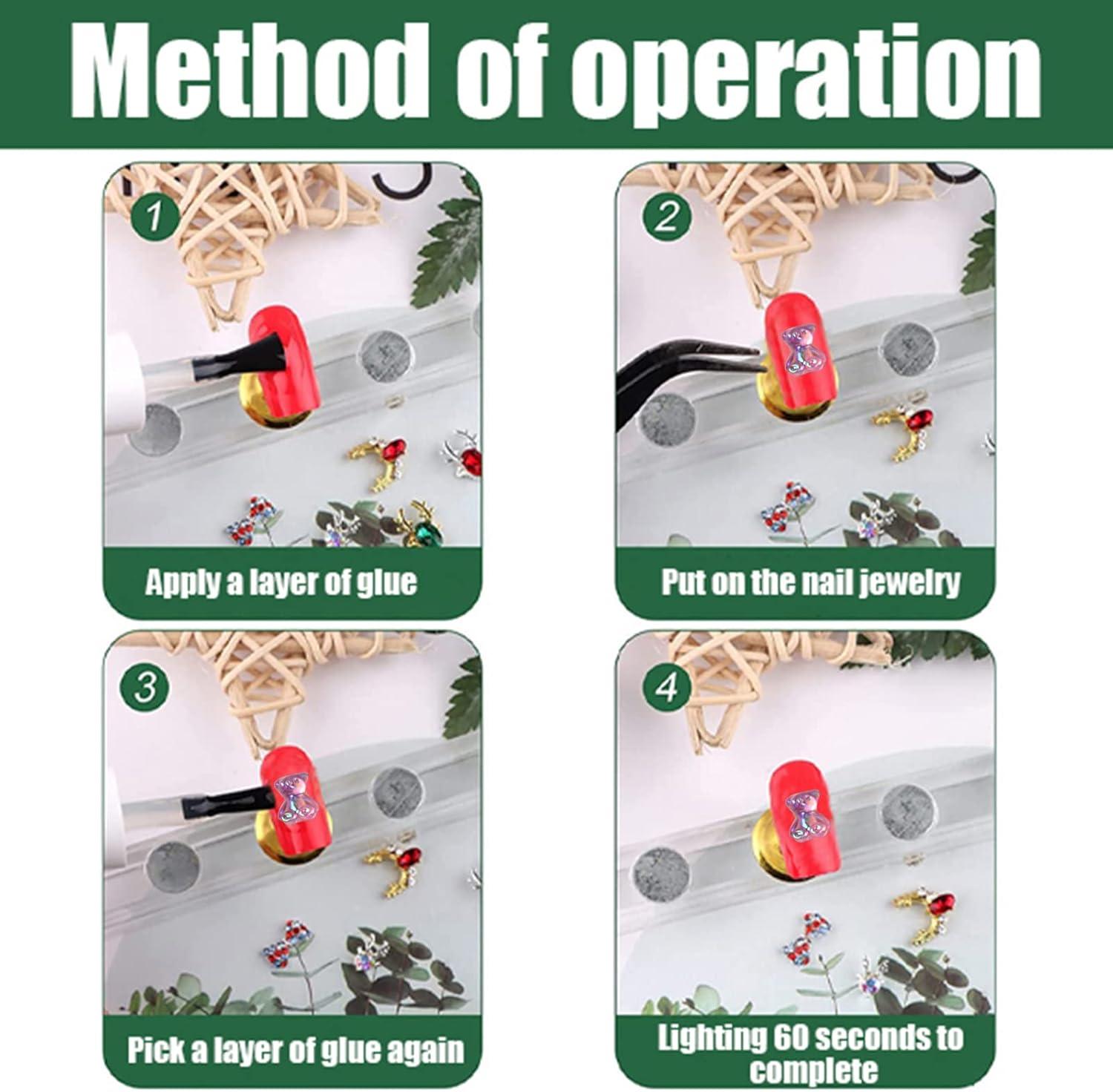 Method of operation

1

Apply a layer of glue

2

Put on the nail jewelry

3

Pick a layer of glue again

4

Lighting 60 seconds to complete