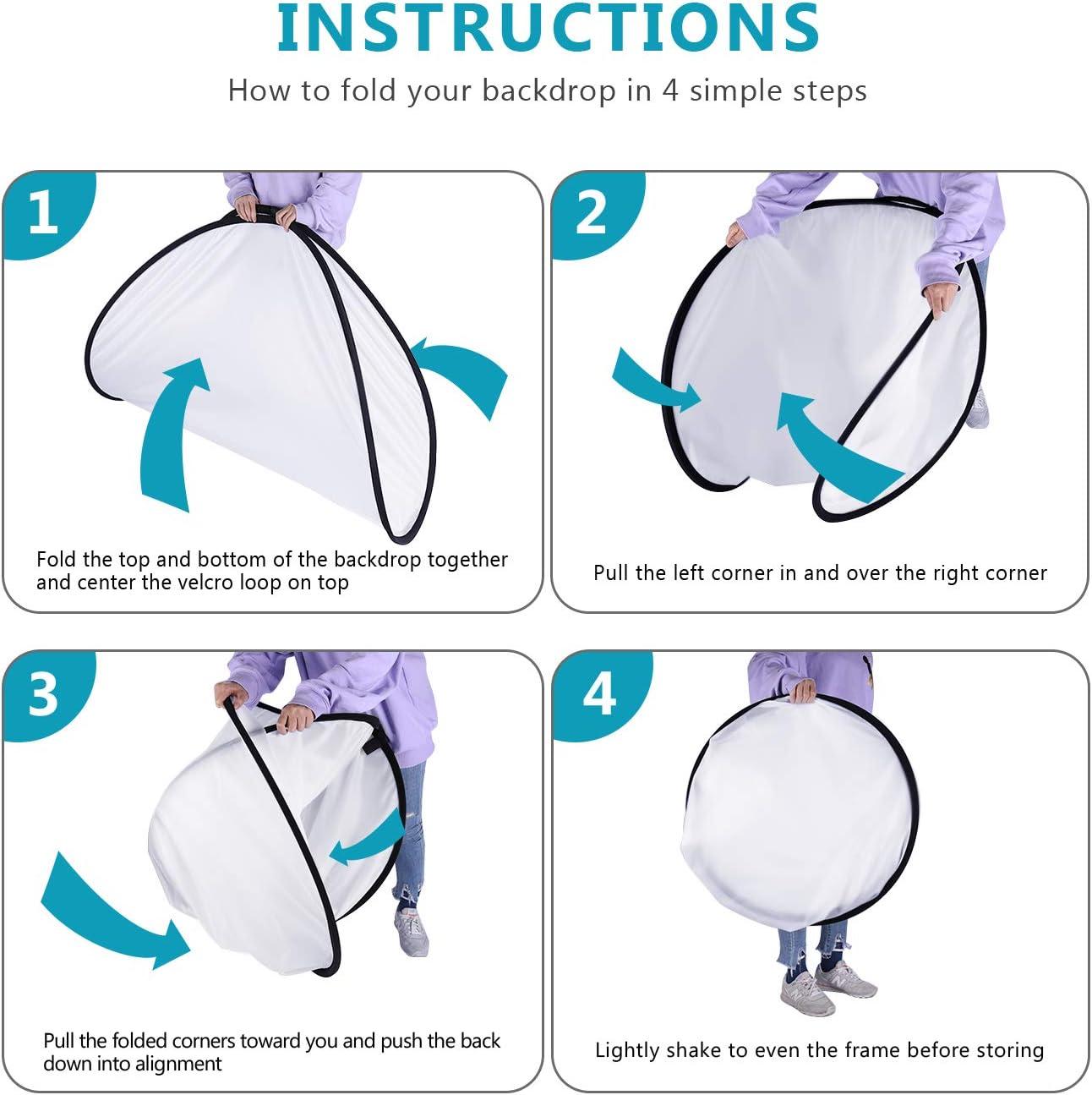 INSTRUCTIONS

How to fold your backdrop in 4 simple steps

1

Fold the top and bottom of the backdrop together and center the velcro loop on top

2

Pull the left corner in and over the right corner

3

Pull the folded corners toward you and push the back down into alignment

4

Lightly shake to even the frame before storing