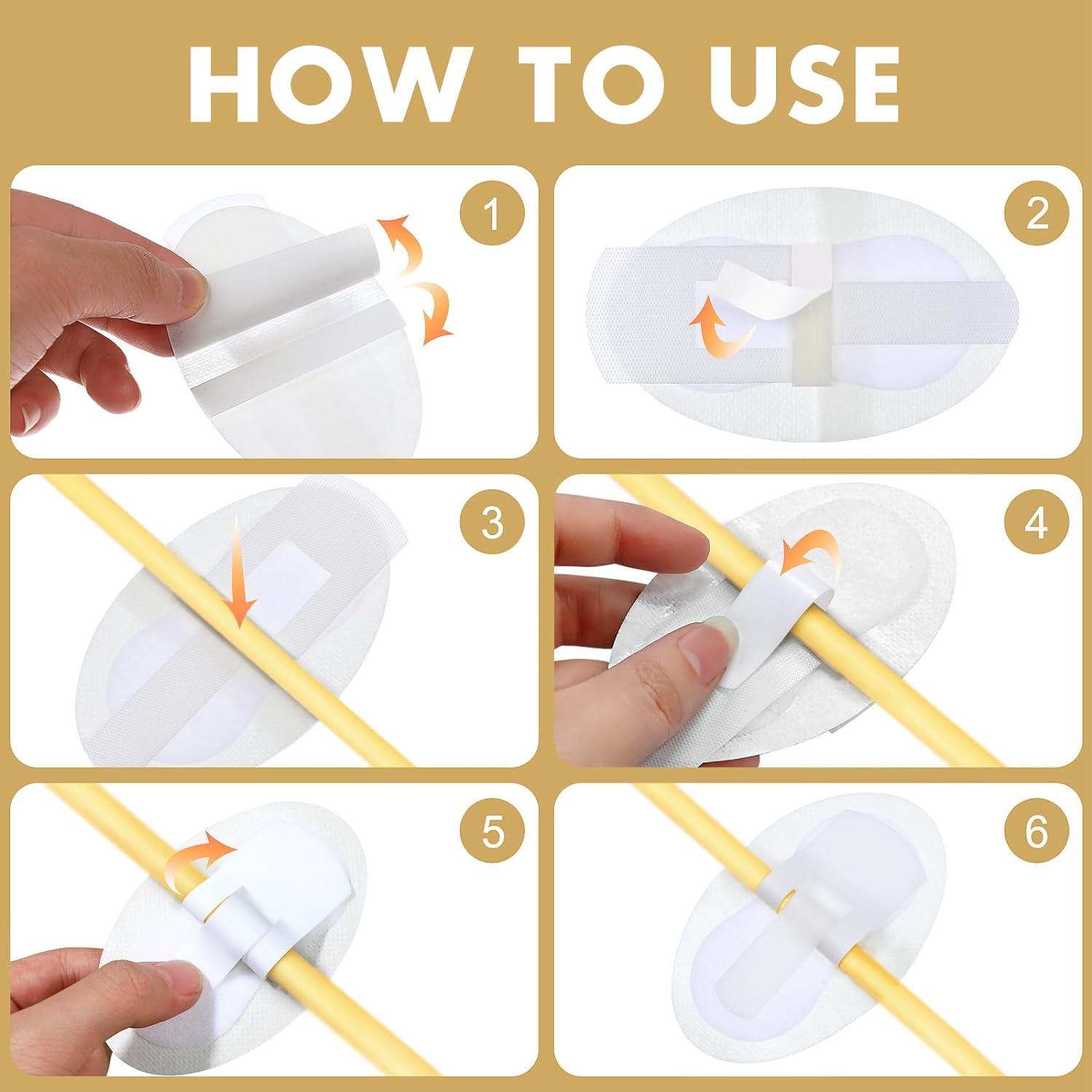 HOW TO USE

1

2

3

4

5

6