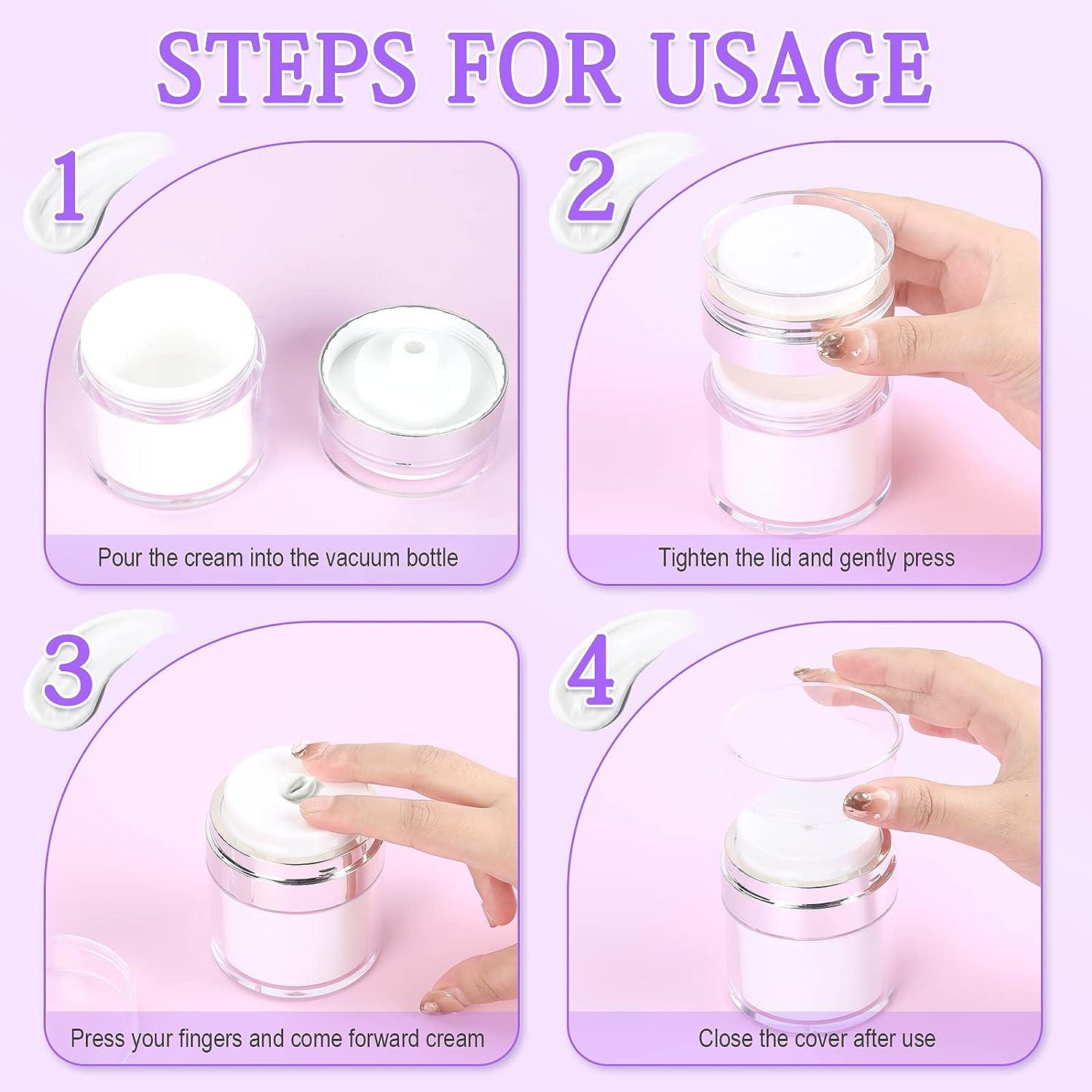 STEPS FOR USAGE

1

Pour the cream into the vacuum bottle

2

Tighten the lid and gently press

3

Press your fingers and come forward cream

4

Close the cover after use