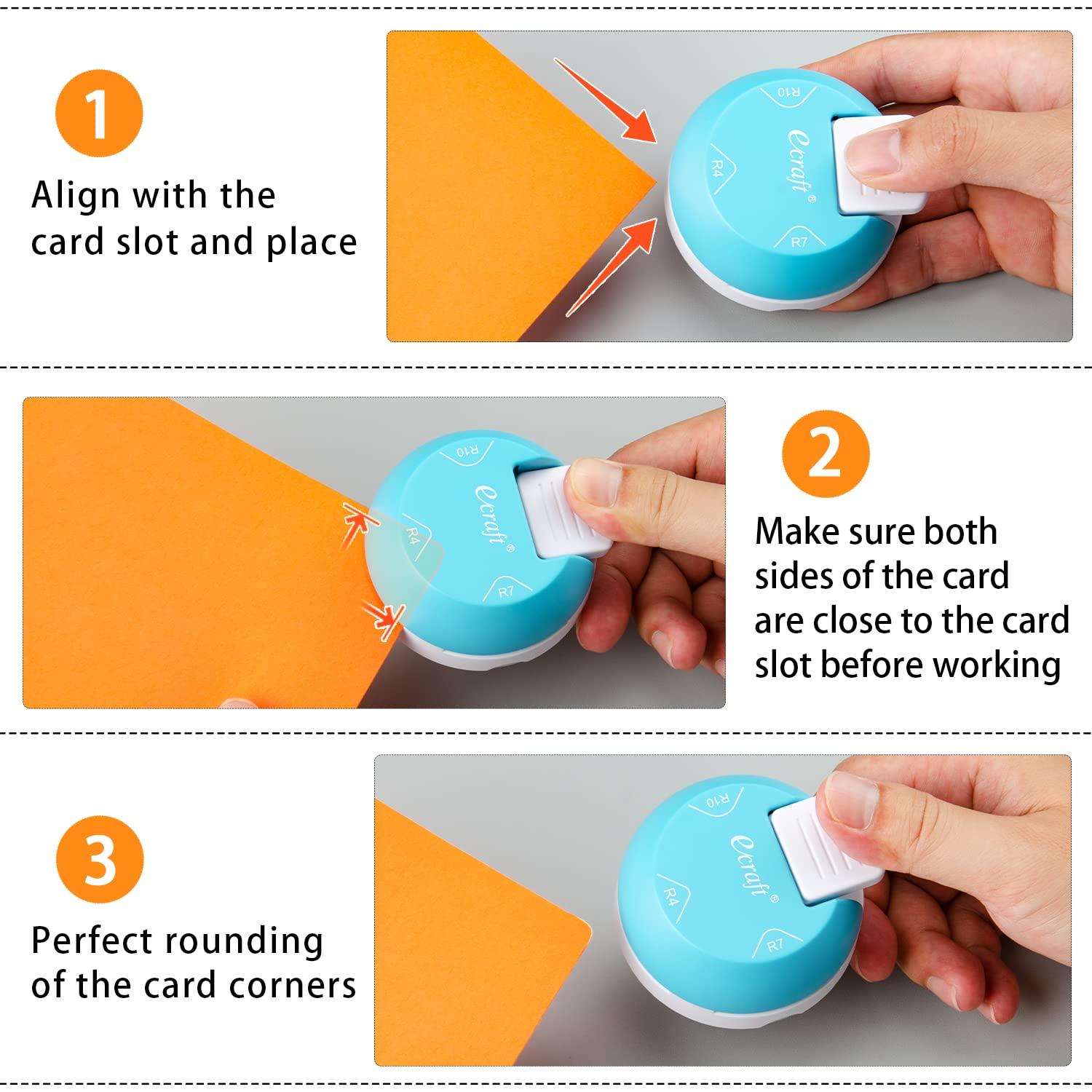 1

Align with the card slot and place

R10

Ecraft®

R4

R7

R10

Ecraft®

R4

R7

2

Make sure both sides of the card are close to the card slot before working

3

Perfect rounding of the card corners

R10

Ecraft®

R4

R7