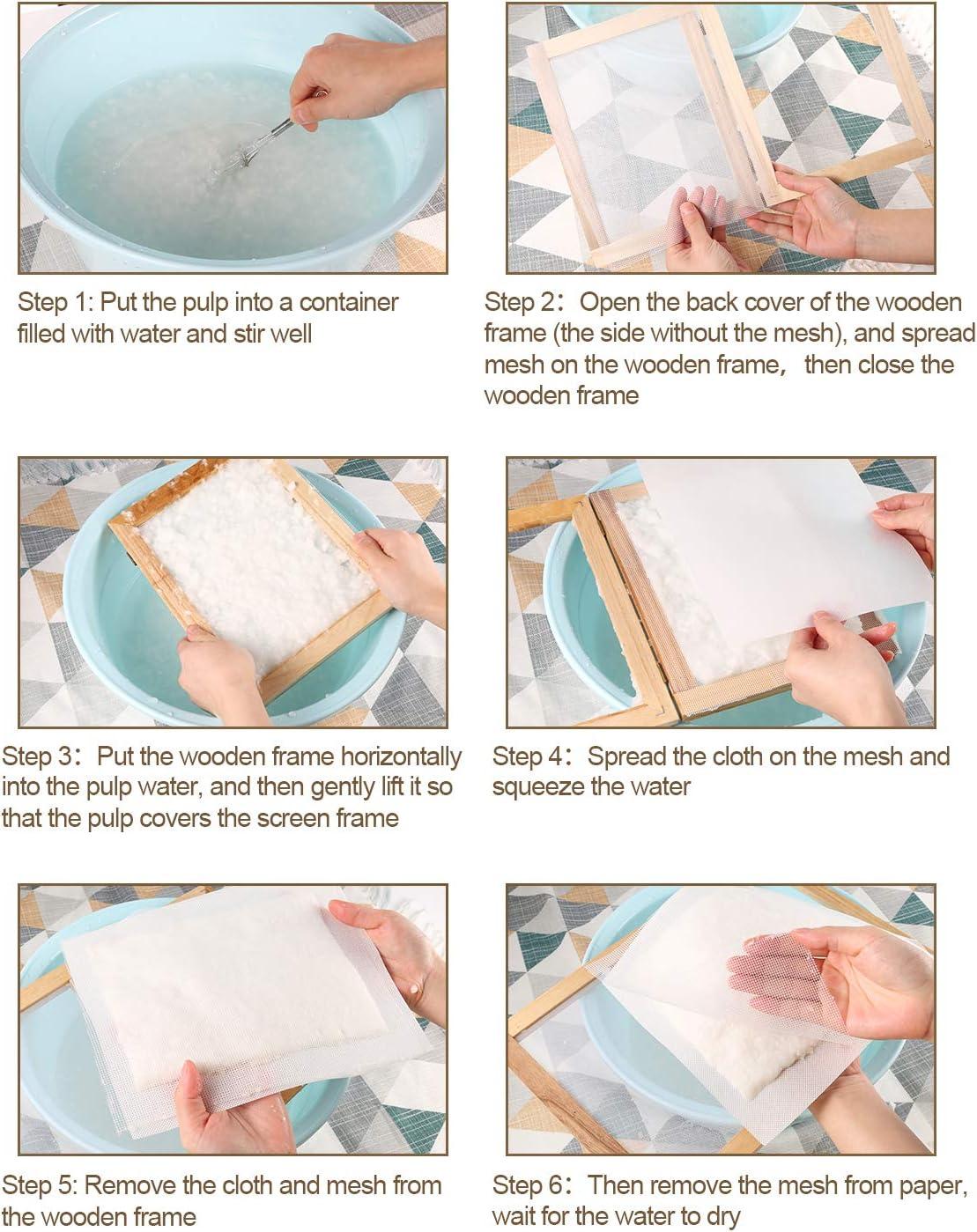 Step 1: Put the pulp into a container filled with water and stir well

Step 2：Open the back cover of the wooden frame (the side without the mesh), and spread mesh on the wooden frame， then close the wooden frame

Step 3：Put the wooden frame horizontally into the pulp water, and then gently lift it so that the pulp covers the screen frame

Step 4：Spread the cloth on the mesh and squeeze the water

Step 5: Remove the cloth and mesh from the wooden frame

Step 6：Then remove the mesh from paper, wait for the water to dry