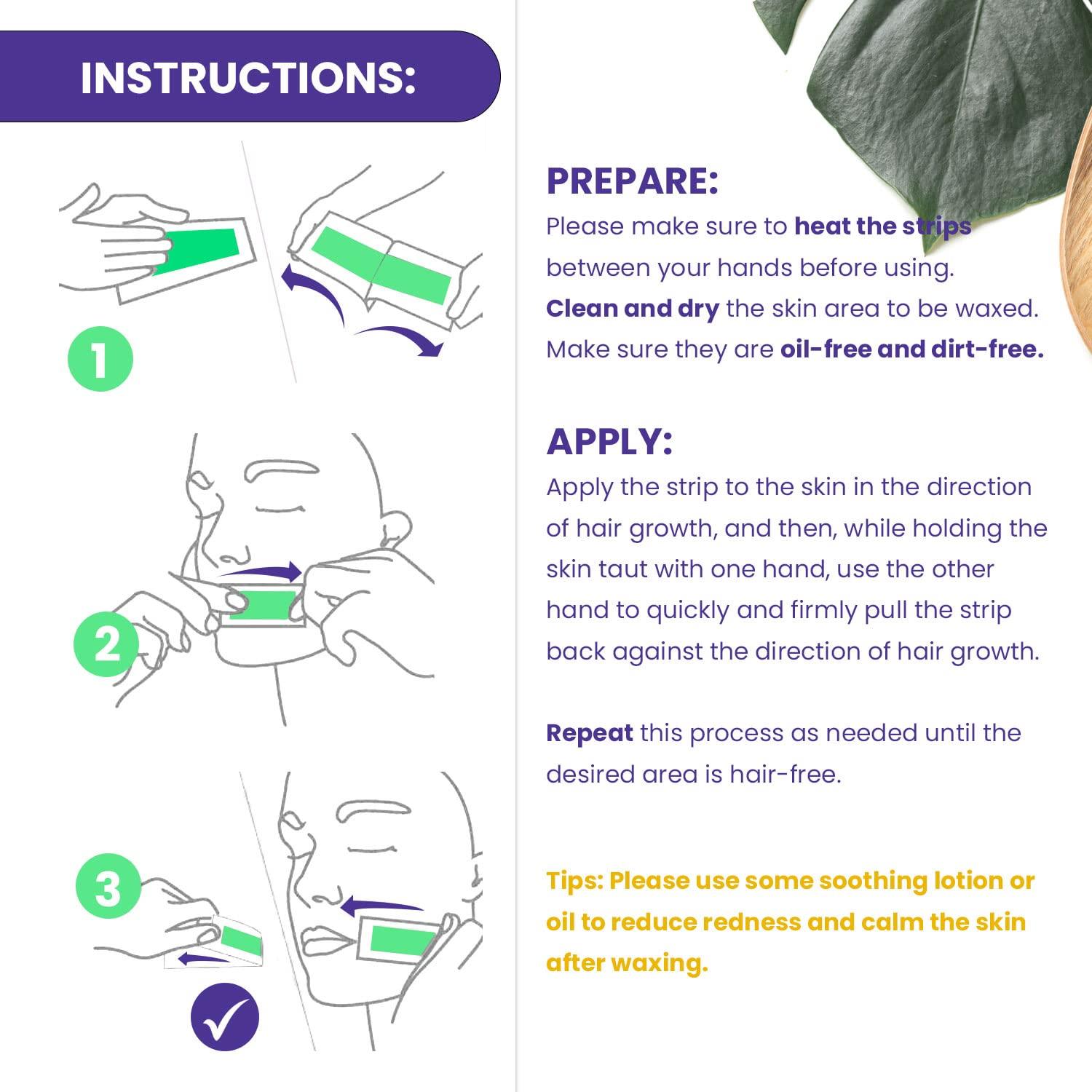 INSTRUCTIONS:

1

2

3

PREPARE:
Please make sure to heat the strips between your hands before using.
Clean and dry the skin area to be waxed.
Make sure they are oil-free and dirt-free.

APPLY:
Apply the strip to the skin in the direction of hair growth, and then, while holding the skin taut with one hand, use the other hand to quickly and firmly pull the strip back against the direction of hair growth.

Repeat this process as needed until the desired area is hair-free.

Tips: Please use some soothing lotion or oil to reduce redness and calm the skin after waxing.