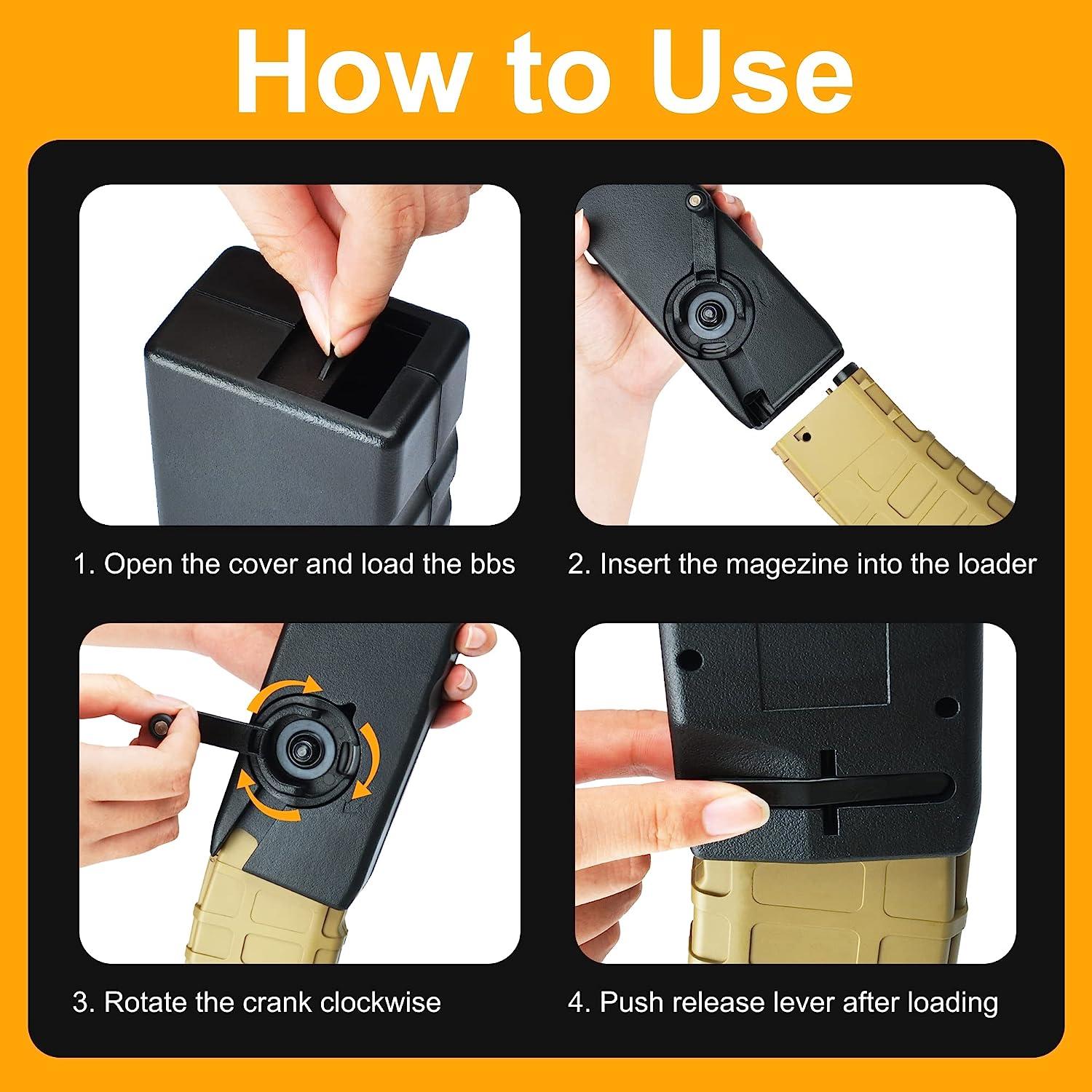 How to Use

1. Open the cover and load the bbs

2. Insert the magezine into the loader

3. Rotate the crank clockwise

4. Push release lever after loading