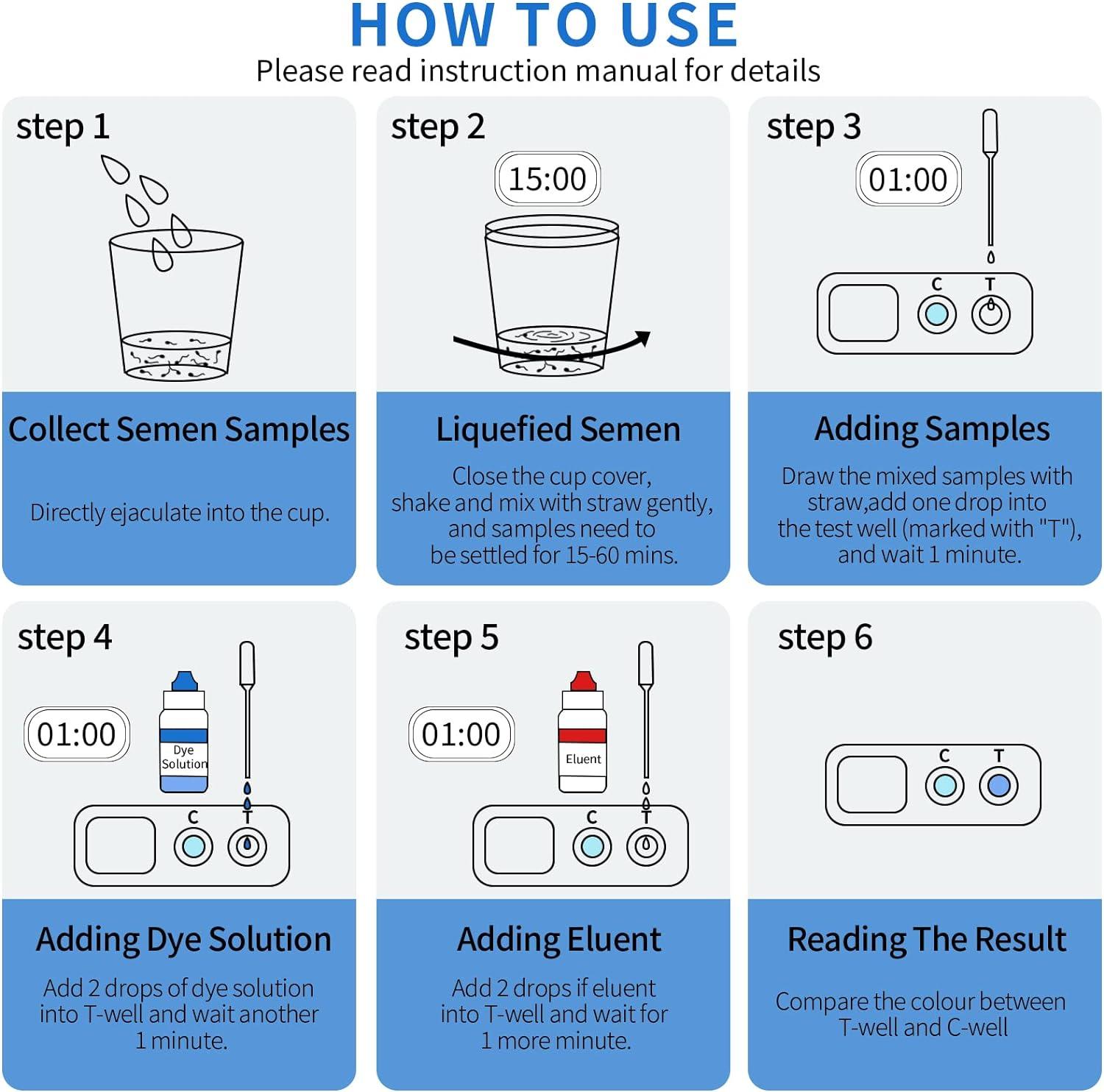 HOW TO USE
Please read instruction manual for details

step 1

Collect Semen Samples

Directly ejaculate into the cup.

step 2

15:00

Liquefied Semen

Close the cup cover, shake and mix with straw gently, and samples need to be settled for 15-60 mins.

step 3

01:00

C T

Adding Samples

Draw the mixed samples with straw,add one drop into the test well (marked with "T"), and wait 1 minute.

step 4

01:00

Dye Solution

C T

Adding Dye Solution

Add 2 drops of dye solution into T-well and wait another 1 minute.

step 5

01:00

Eluent

C T

Adding Eluent

Add 2 drops if eluent into T-well and wait for 1 more minute.

step 6

C T

Reading The Result

Compare the colour between T-well and C-well