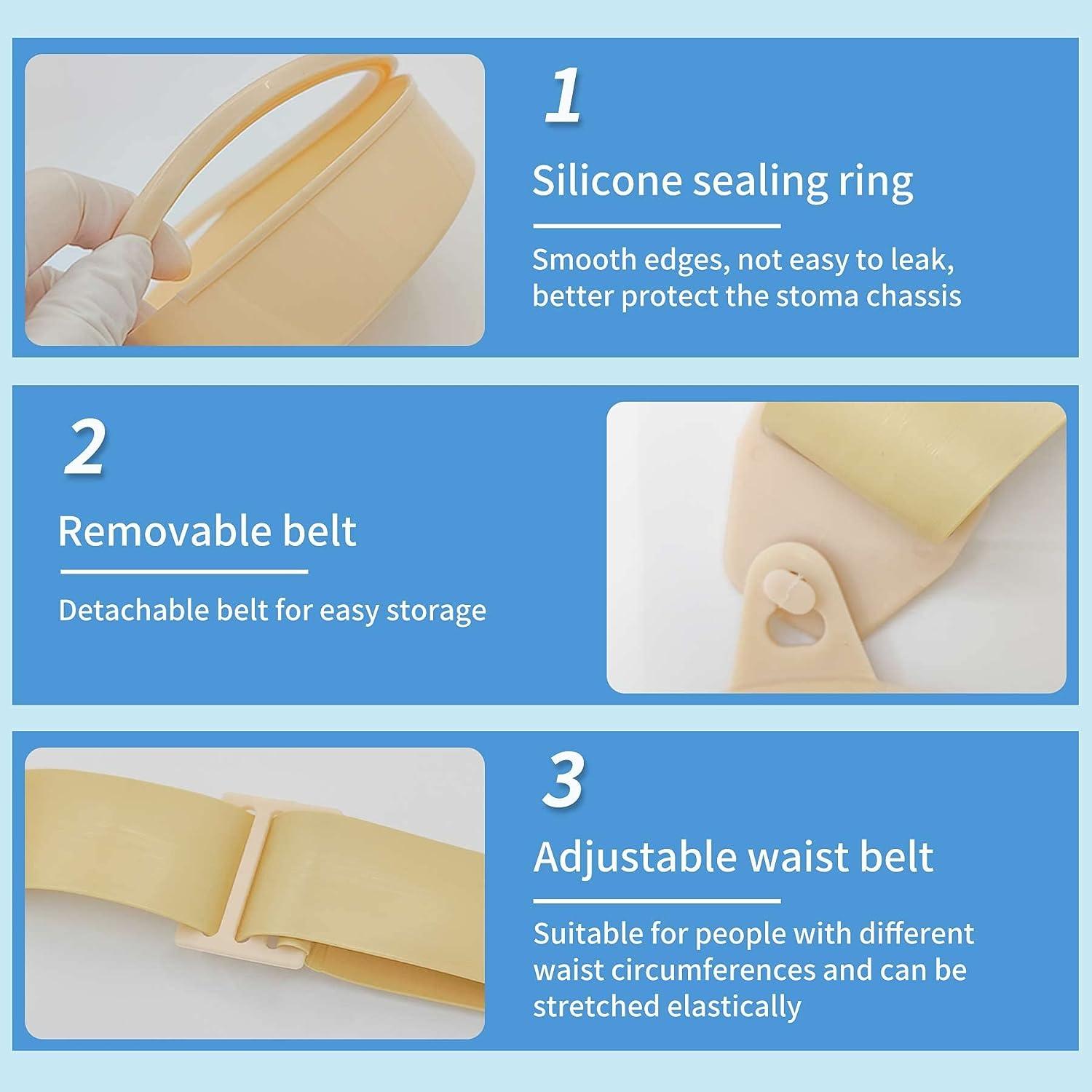 1

Silicone sealing ring

Smooth edges, not easy to leak, better protect the stoma chassis

2

Removable belt

Detachable belt for easy storage

3

Adjustable waist belt

Suitable for people with different waist circumferences and can be stretched elastically