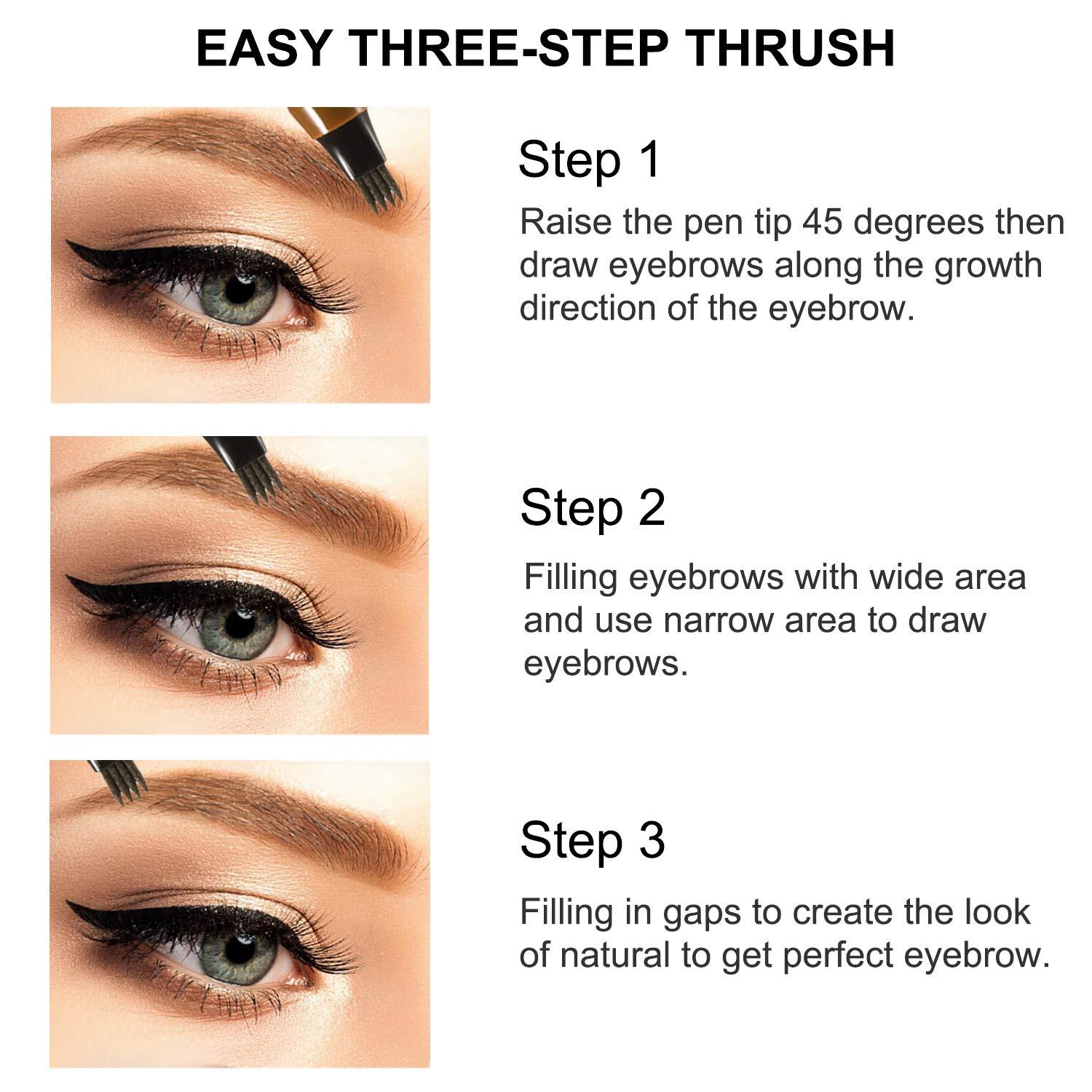 EASY THREE-STEP THRUSH

Step 1

Raise the pen tip 45 degrees then draw eyebrows along the growth direction of the eyebrow.

Step 2

Filling eyebrows with wide area and use narrow area to draw eyebrows.

Step 3

Filling in gaps to create the look of natural to get perfect eyebrow.