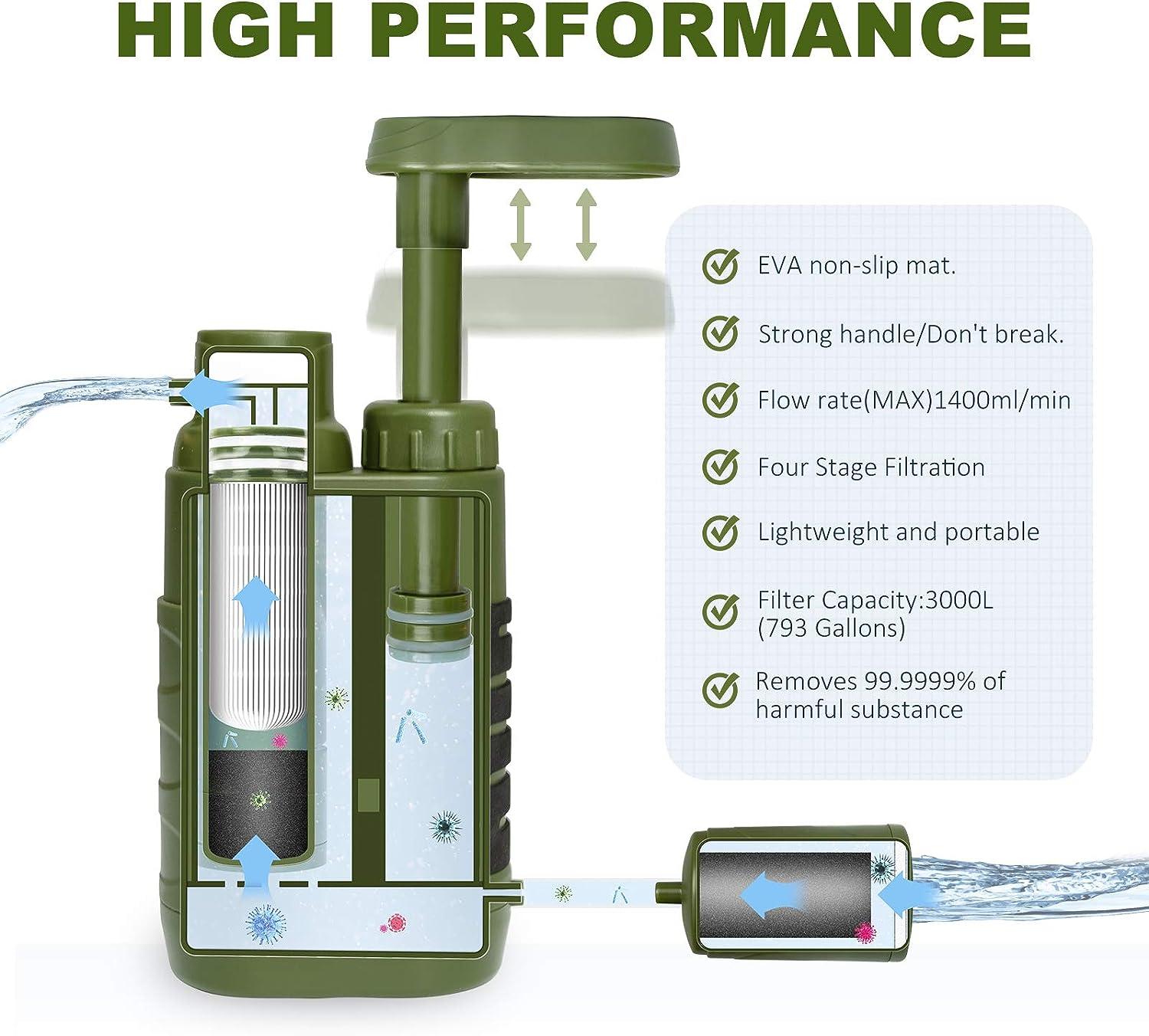 HIGH PERFORMANCE

EVA non-slip mat.

Strong handle/Don't break.

Flow rate(MAX)1400ml/min

Four Stage Filtration

Lightweight and portable

Filter Capacity:3000L (793 Gallons)

Removes 99.9999% of harmful substance