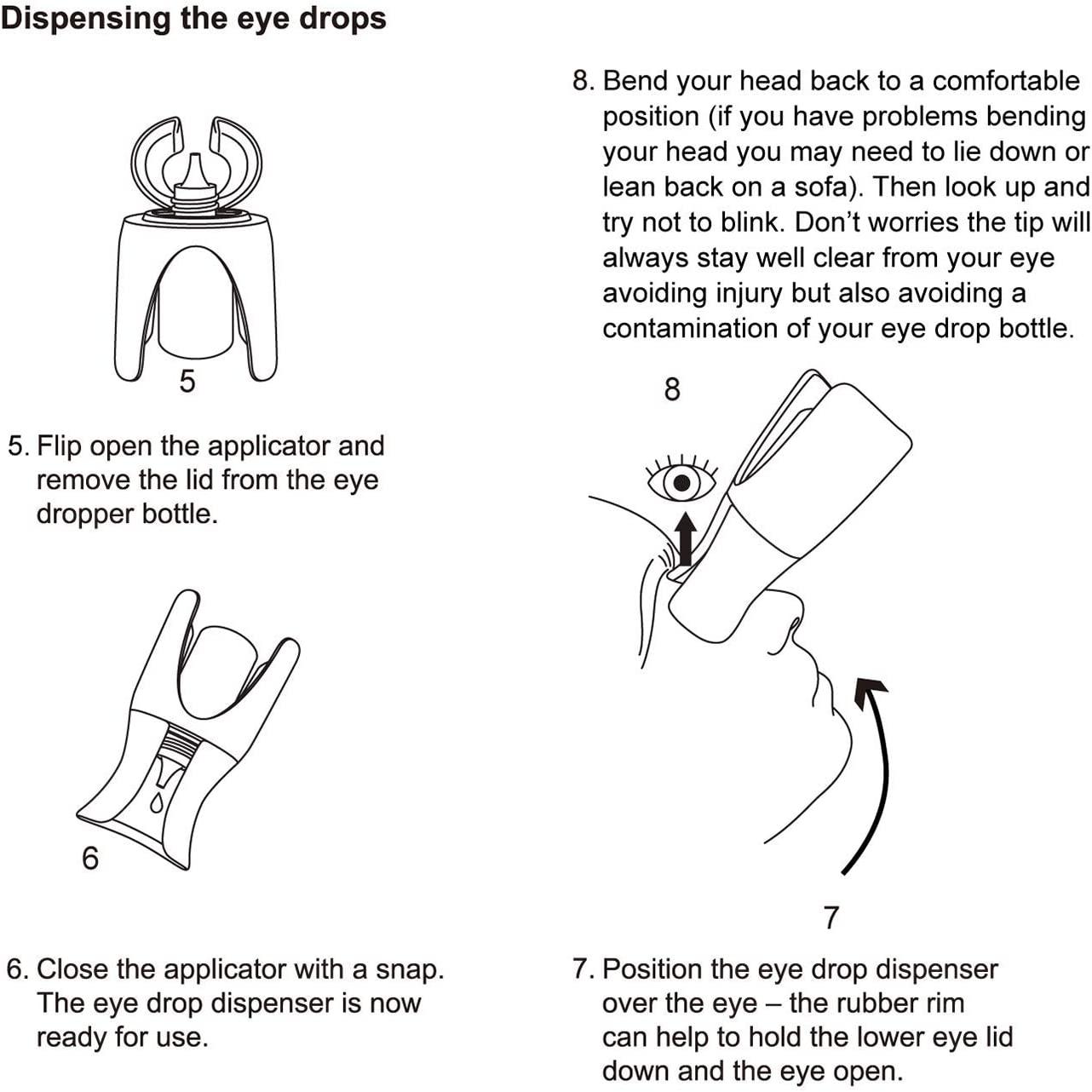 Dispensing the eye drops

5

5. Flip open the applicator and remove the lid from the eye dropper bottle.

6

6. Close the applicator with a snap. The eye drop dispenser is now ready for use.

8. Bend your head back to a comfortable position (if you have problems bending your head you may need to lie down or lean back on a sofa). Then look up and try not to blink. Don't worries the tip will always stay well clear from your eye avoiding injury but also avoiding a contamination of your eye drop bottle.

8

7

7. Position the eye drop dispenser over the eye – the rubber rim can help to hold the lower eye lid down and the eye open.