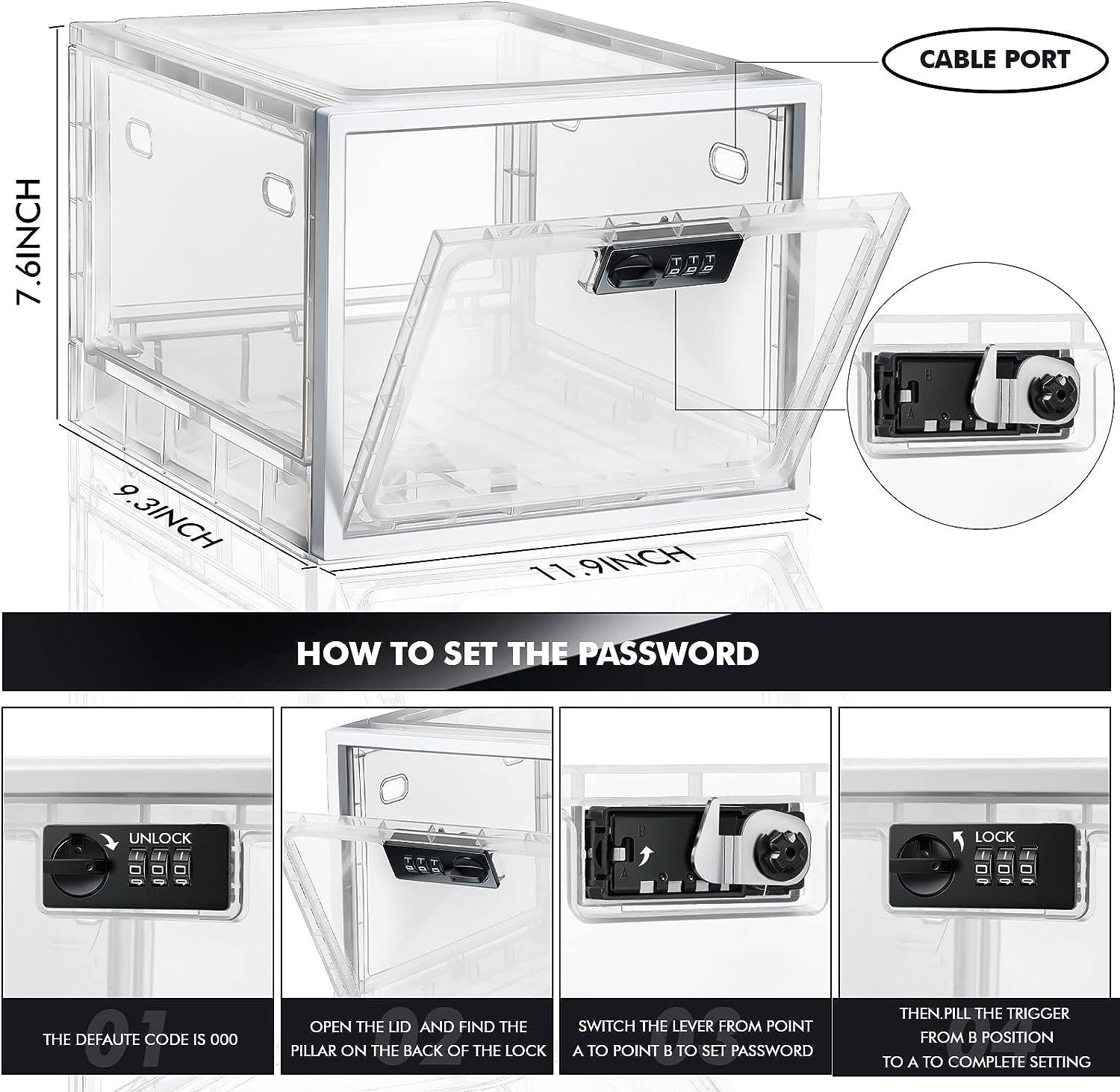 CABLE PORT

7.6INCH

9.3INCH

11.9INCH

B

A

HOW TO SET THE PASSWORD

UNLOCK

01

THE DEFAUTE CODE IS 000

02

OPEN THE LID AND FIND THE PILLAR ON THE BACK OF THE LOCK

B

A

03

SWITCH THE LEVER FROM POINT A TO POINT B TO SET PASSWORD

LOCK

04

THEN.PILL THE TRIGGER FROM B POSITION TO A TO COMPLETE SETTING