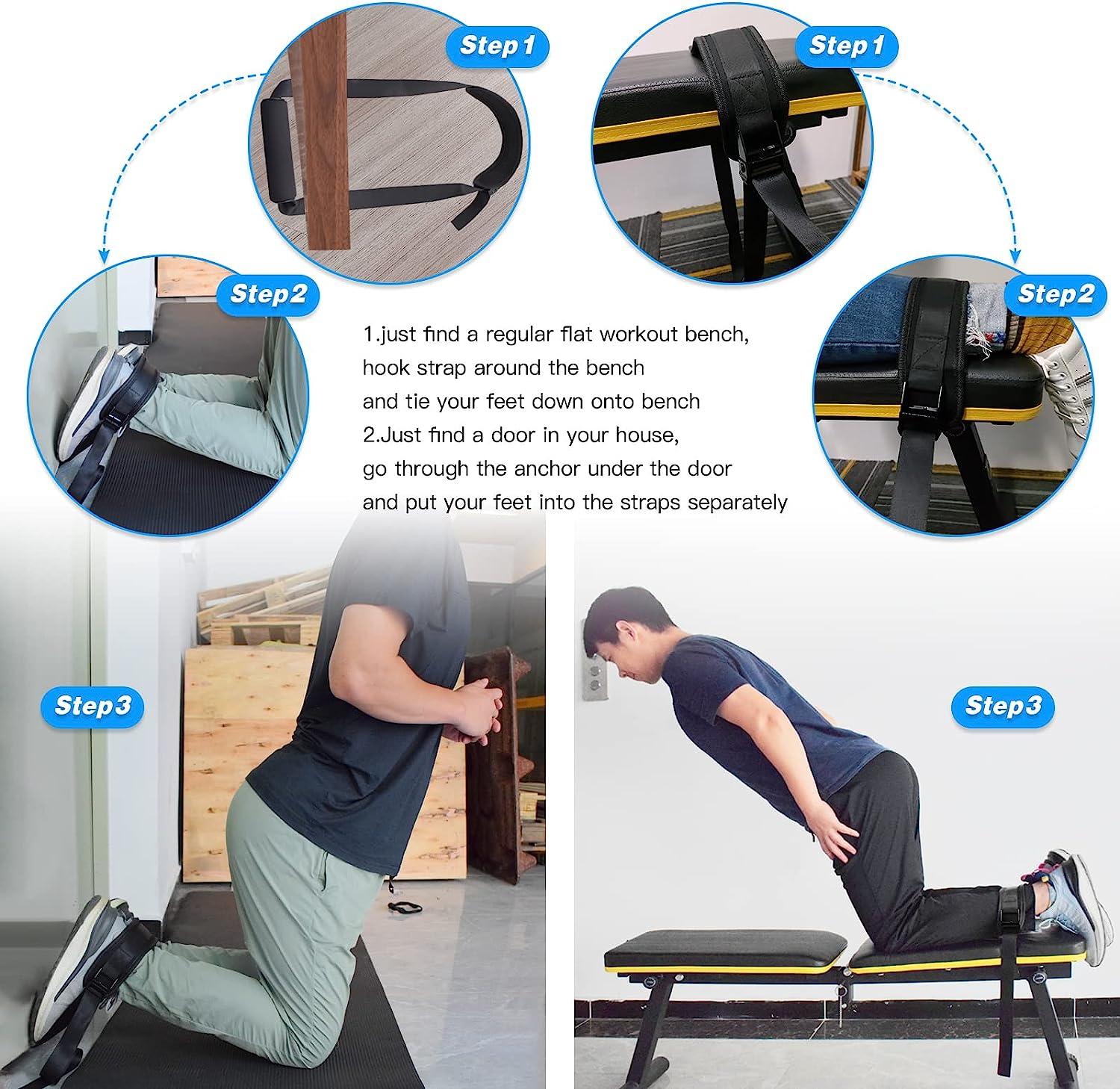 Step1

Step1

Step2

Step2

1.just find a regular flat workout bench, hook strap around the bench and tie your feet down onto bench
2.Just find a door in your house, go through the anchor under the door and put your feet into the straps separately

Step3

Step3