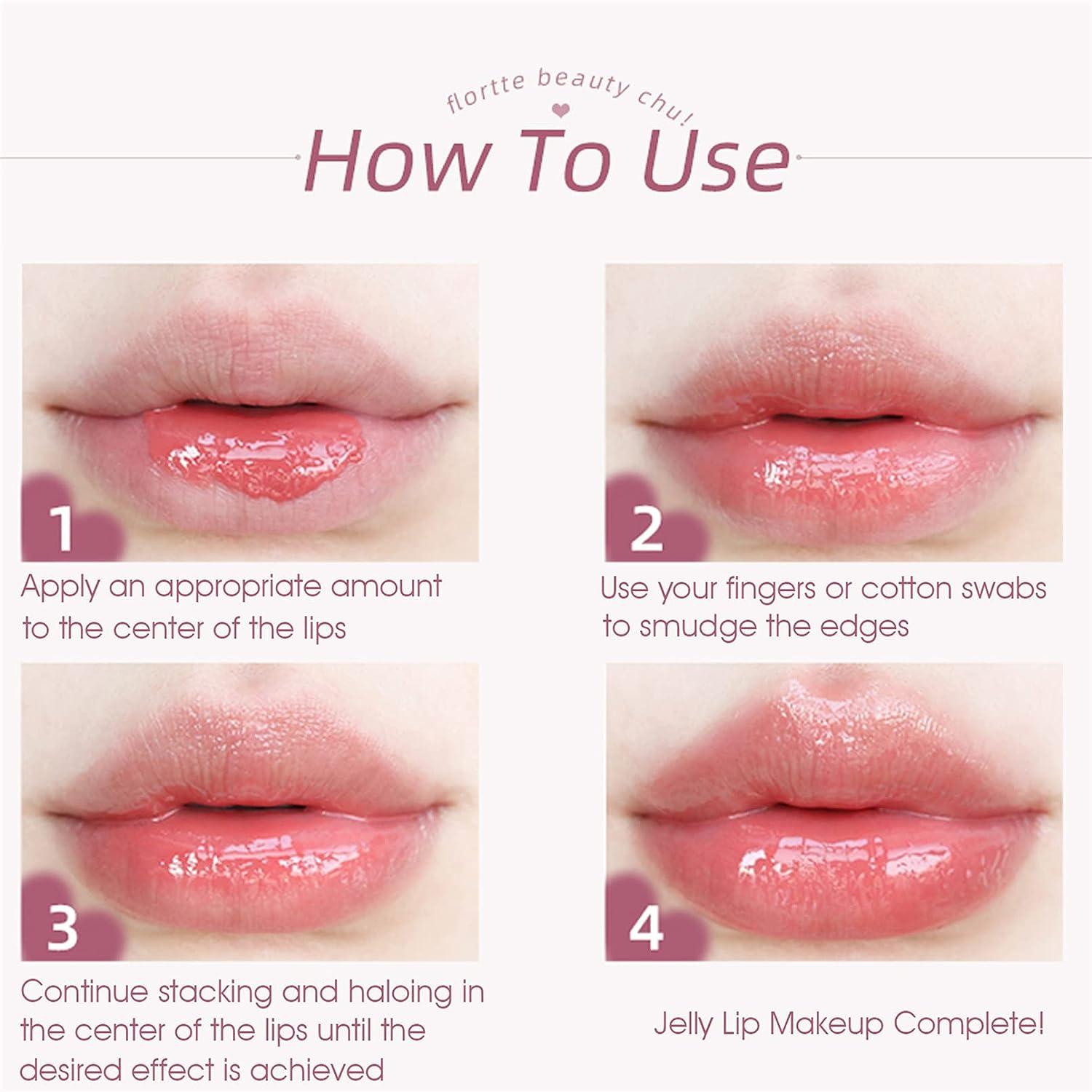 flortte beauty chu!

How To Use

1

Apply an appropriate amount to the center of the lips

2

Use your fingers or cotton swabs to smudge the edges

3

Continue stacking and haloing in the center of the lips until the desired effect is achieved

4

Jelly Lip Makeup Complete!