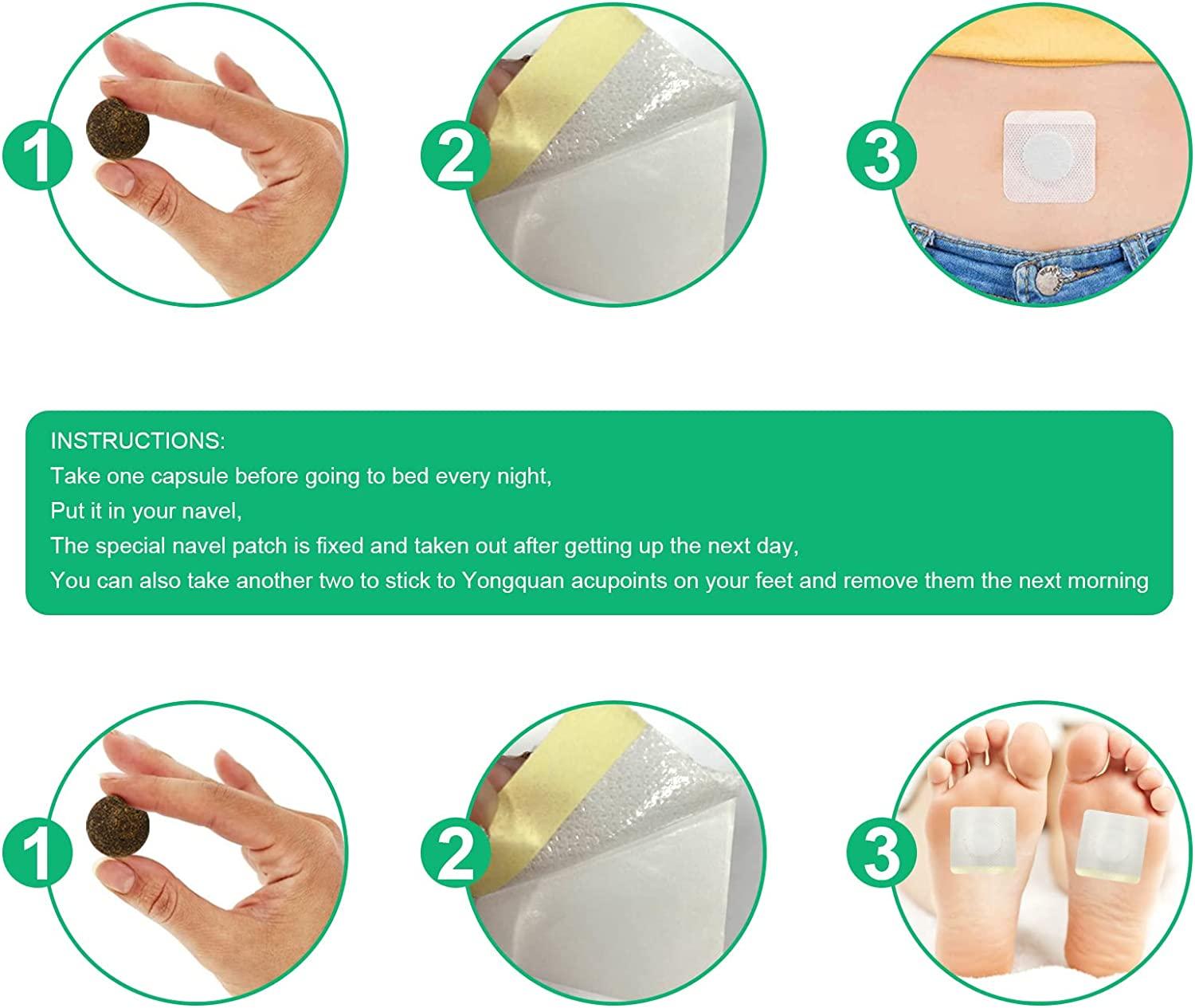 1

2

3

INSTRUCTIONS:
Take one capsule before going to bed every night,
Put it in your navel,
The special navel patch is fixed and taken out after getting up the next day,
You can also take another two to stick to Yongquan acupoints on your feet and remove them the next morning

1

2

3