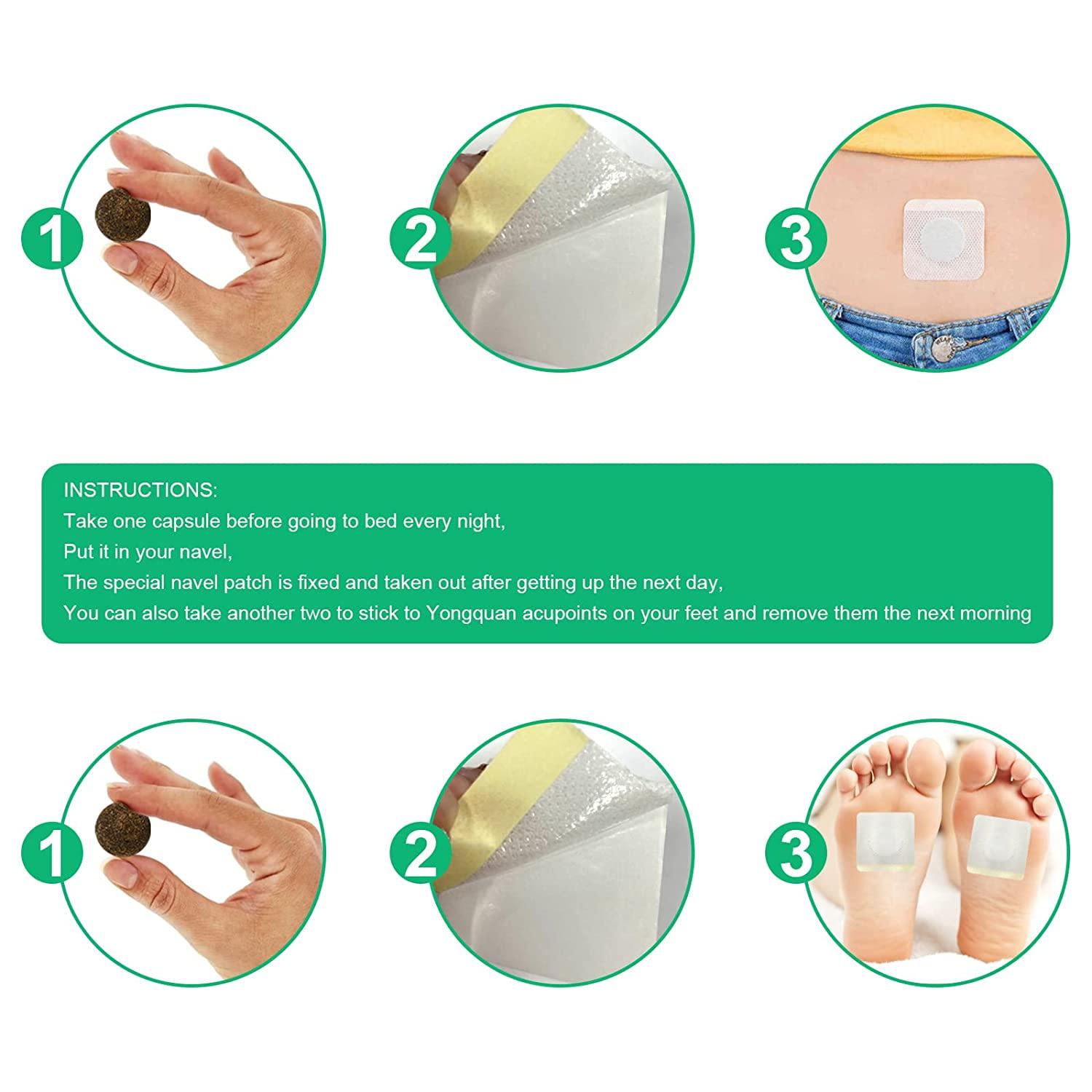 1

2

3

INSTRUCTIONS:
Take one capsule before going to bed every night,
Put it in your navel,
The special navel patch is fixed and taken out after getting up the next day,
You can also take another two to stick to Yongquan acupoints on your feet and remove them the next morning

1

2

3