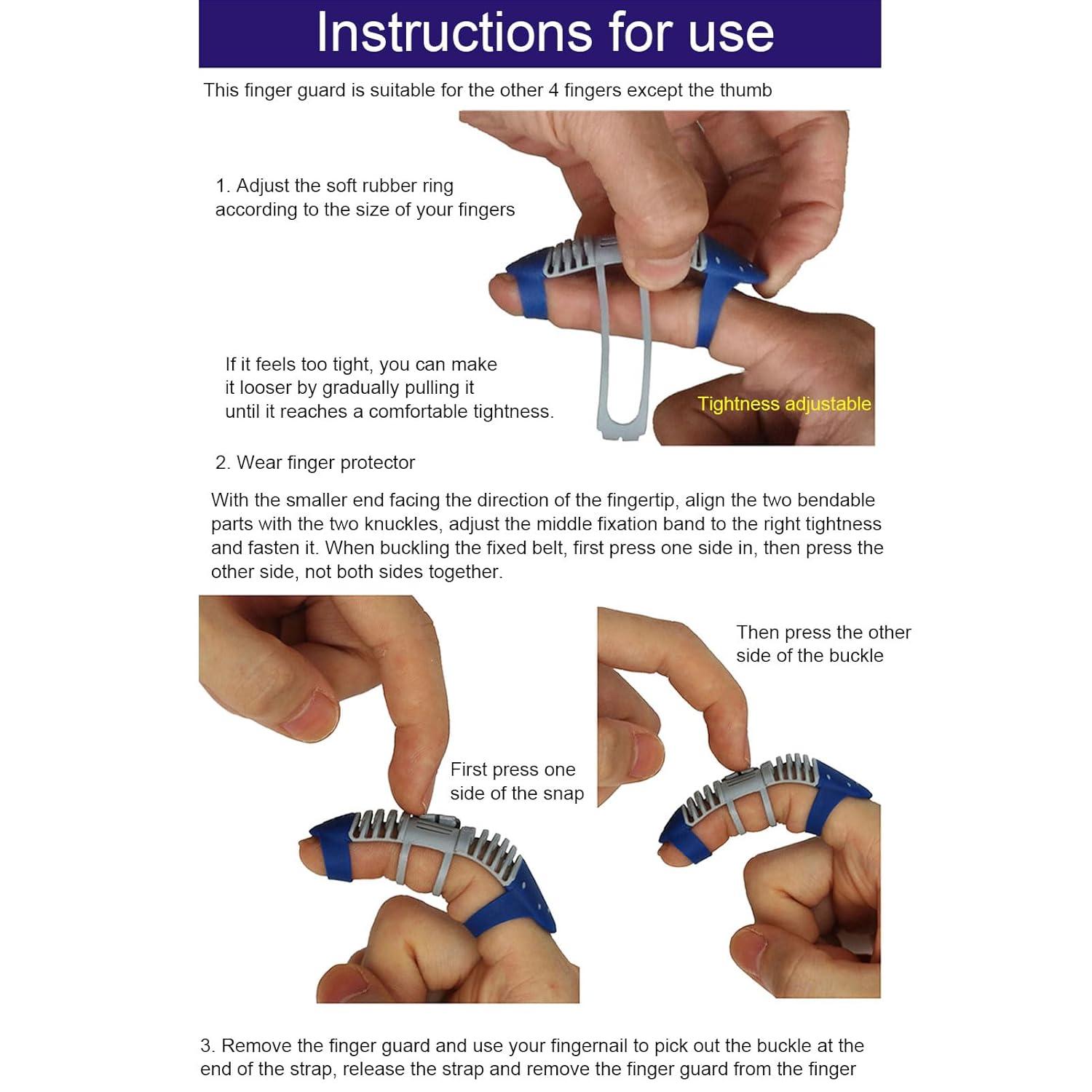 Instructions for use

This finger guard is suitable for the other 4 fingers except the thumb

1. Adjust the soft rubber ring according to the size of your fingers

If it feels too tight, you can make it looser by gradually pulling it until it reaches a comfortable tightness.

Tightness adjustable

2. Wear finger protector

With the smaller end facing the direction of the fingertip, align the two bendable parts with the two knuckles, adjust the middle fixation band to the right tightness and fasten it. When buckling the fixed belt, first press one side in, then press the other side, not both sides together.

First press one side of the snap

Then press the other side of the buckle

3. Remove the finger guard and use your fingernail to pick out the buckle at the end of the strap, release the strap and remove the finger guard from the finger