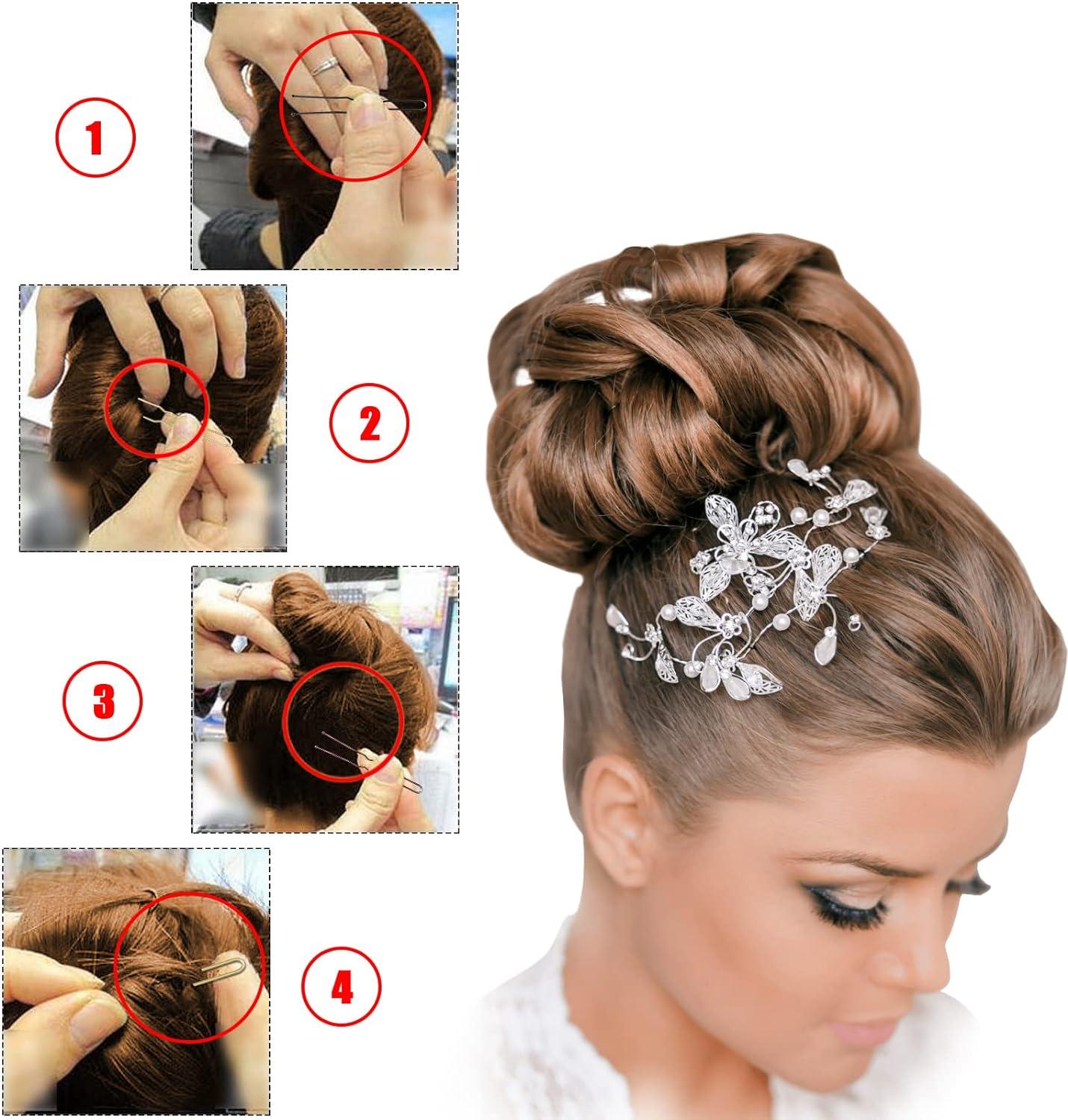 1

2

3

4