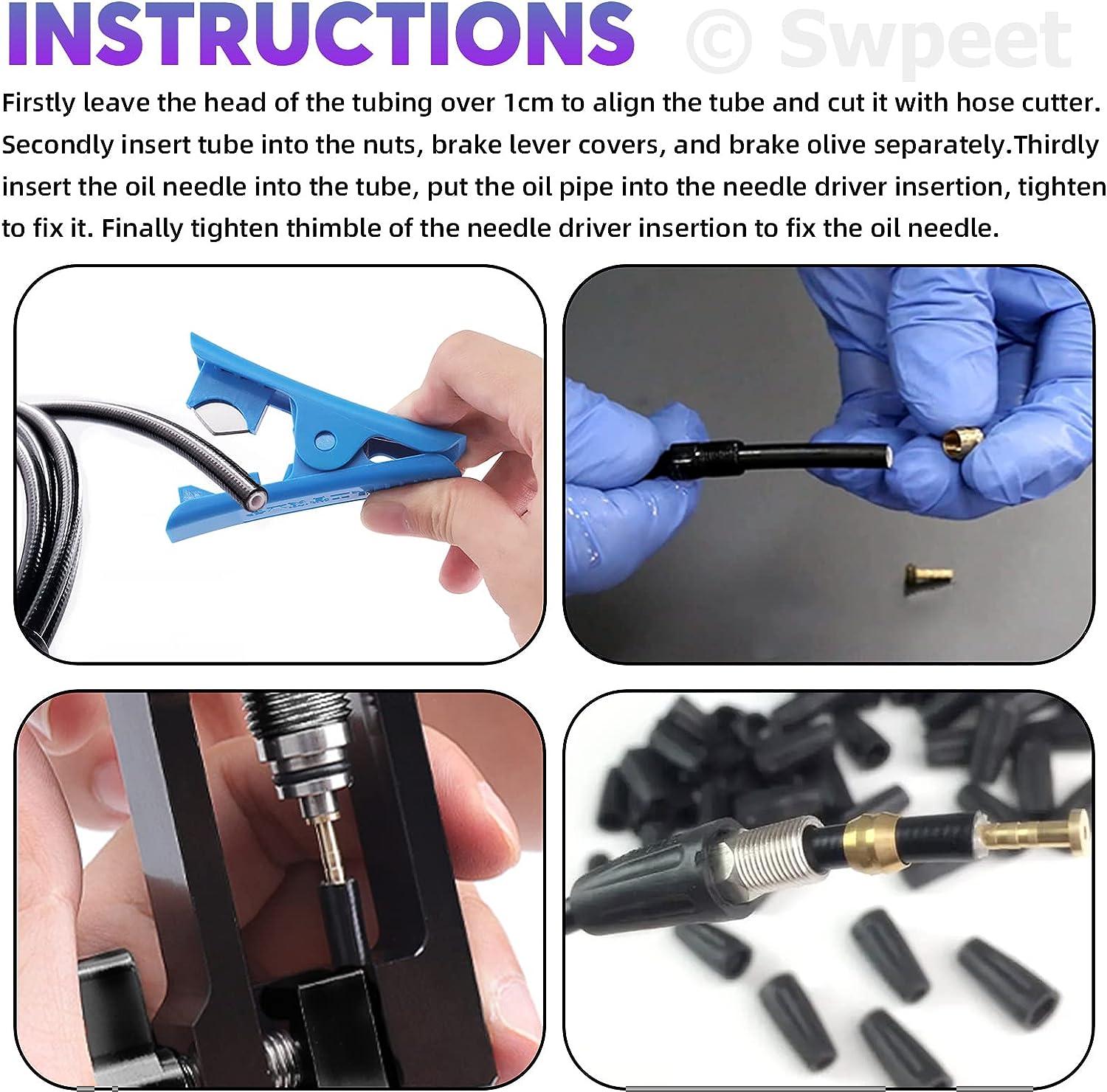 INSTRUCTIONS © Swpeet

Firstly leave the head of the tubing over 1cm to align the tube and cut it with hose cutter. Secondly insert tube into the nuts, brake lever covers, and brake olive separately.Thirdly insert the oil needle into the tube, put the oil pipe into the needle driver insertion, tighten to fix it. Finally tighten thimble of the needle driver insertion to fix the oil needle.