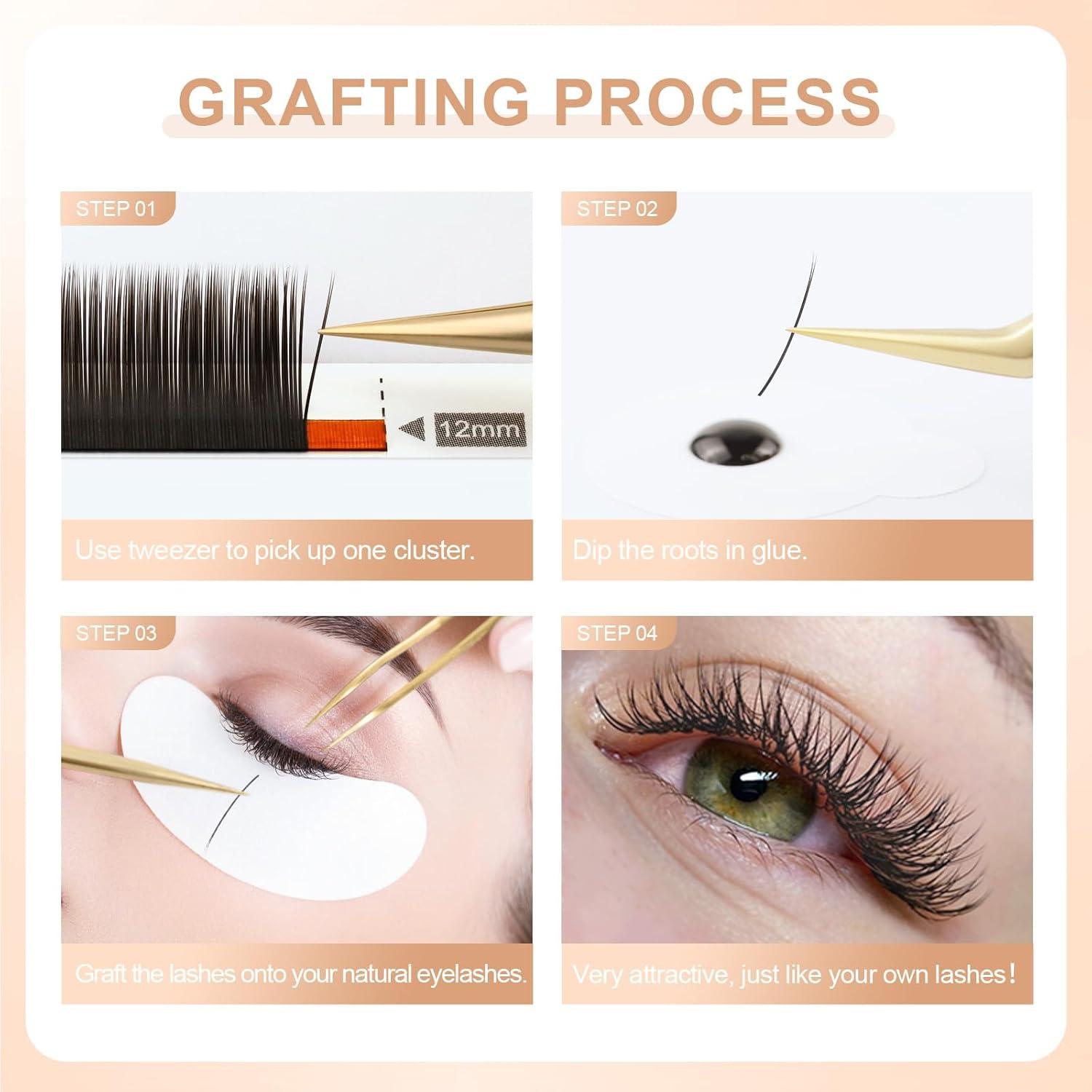 GRAFTING PROCESS

STEP 01

12mm

Use tweezer to pick up one cluster.

STEP 02

Dip the roots in glue.

STEP 03

Graft the lashes onto your natural eyelashes.

STEP 04

Very attractive, just like your own lashes!