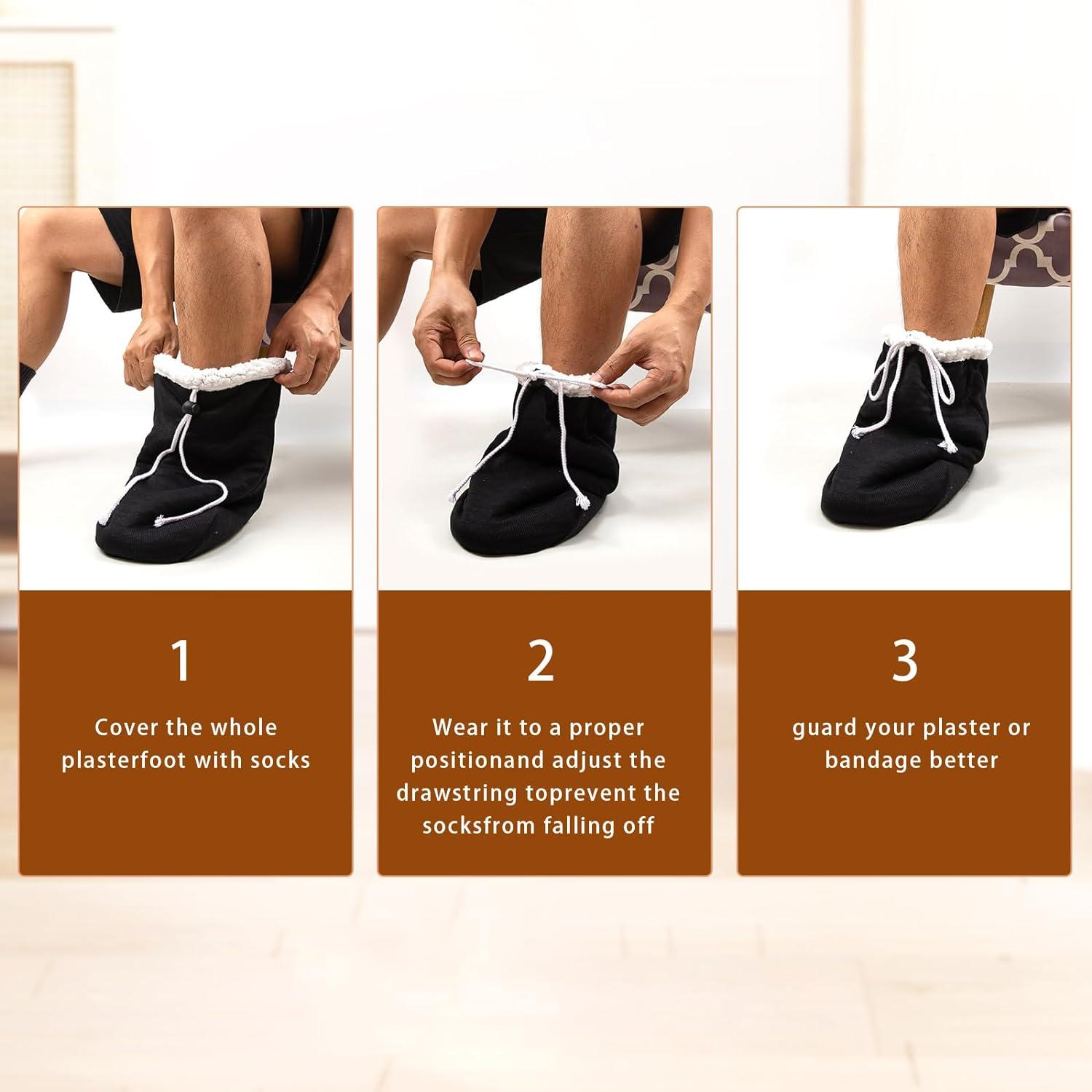 1

Cover the whole plasterfoot with socks

2

Wear it to a proper positionand adjust the drawstring toprevent the socksfrom falling off

3

guard your plaster or bandage better