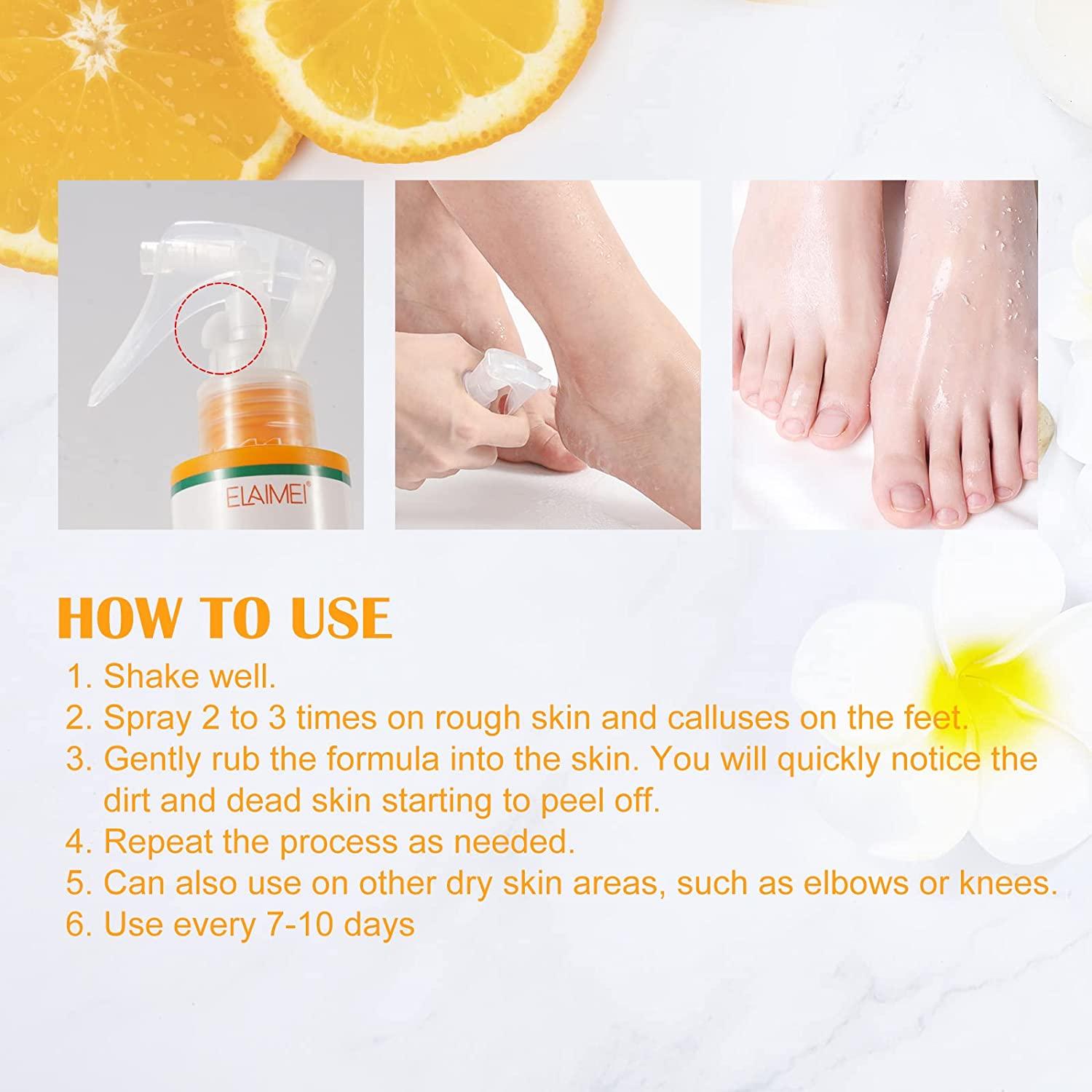 ELAIMEI

HOW TO USE

1. Shake well.
2. Spray 2 to 3 times on rough skin and calluses on the feet.
3. Gently rub the formula into the skin. You will quickly notice the dirt and dead skin starting to peel off.
4. Repeat the process as needed.
5. Can also use on other dry skin areas, such as elbows or knees.
6. Use every 7-10 days