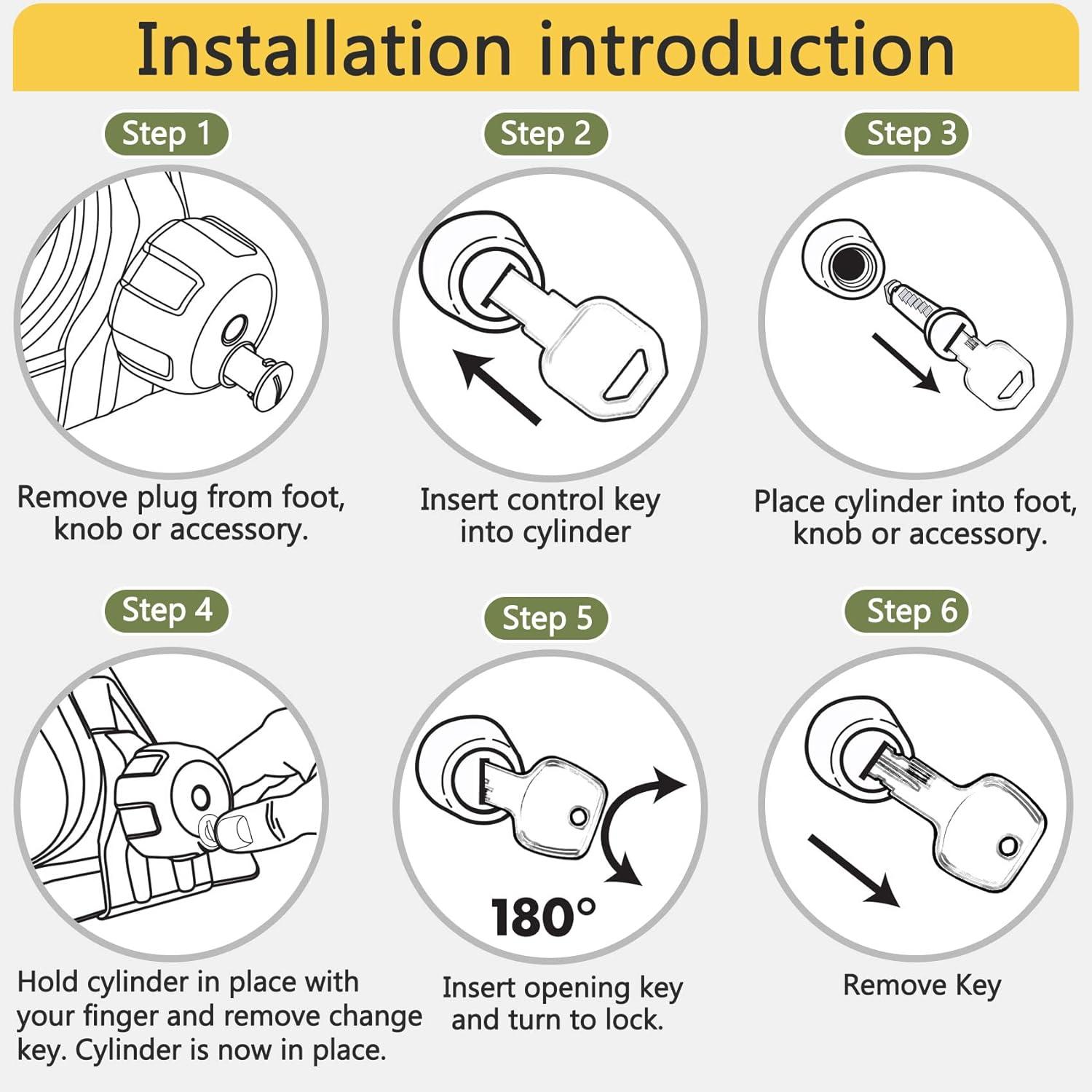 Installation introduction

Step 1

Remove plug from foot, knob or accessory.

Step 2

Insert control key into cylinder

Step 3

Place cylinder into foot, knob or accessory.

Step 4

Hold cylinder in place with your finger and remove change key. Cylinder is now in place.

Step 5

180°

Insert opening key and turn to lock.

Step 6

Remove Key