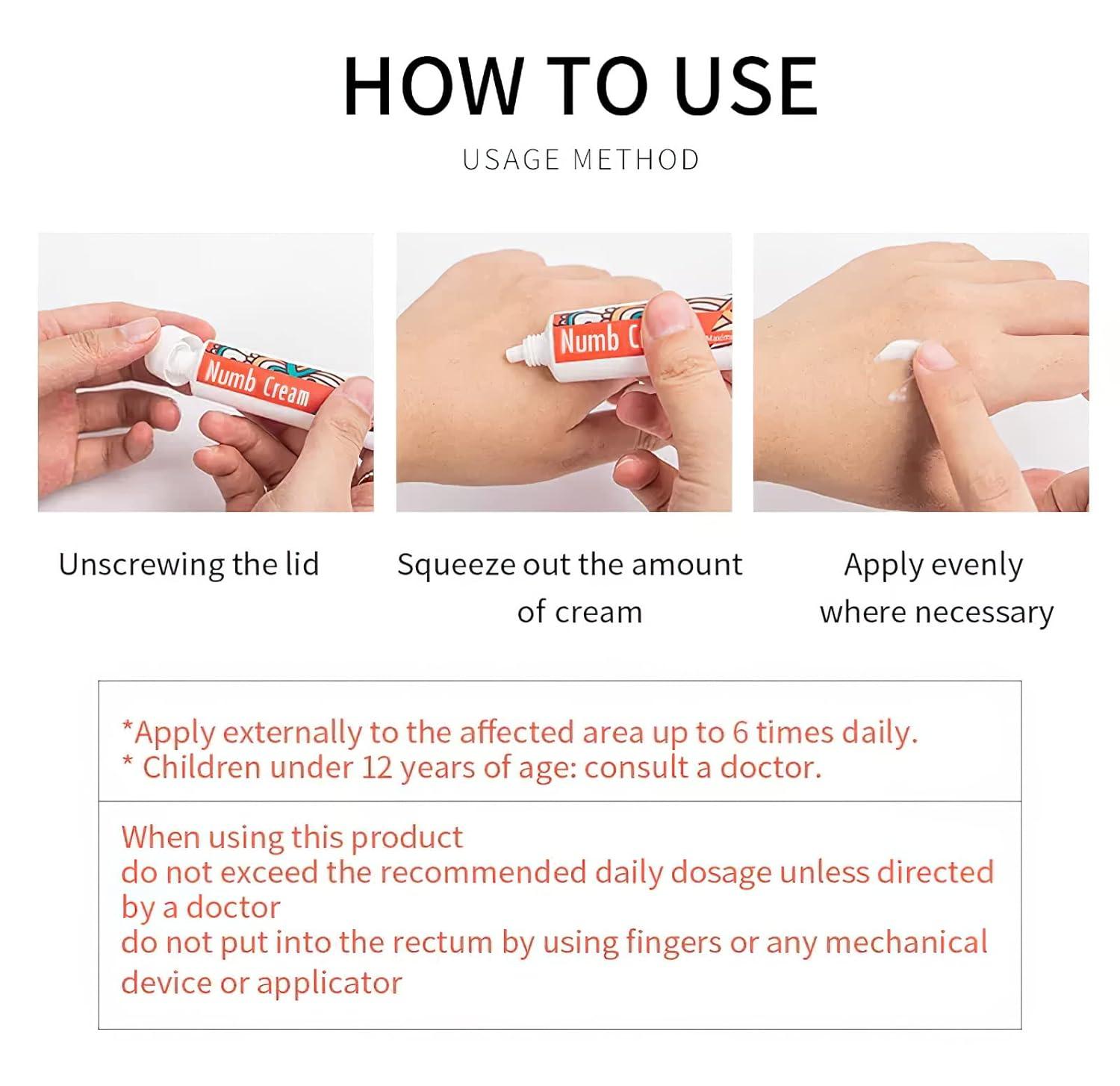 HOW TO USE

USAGE METHOD

Numb Cream

Numb C

Unscrewing the lid

Squeeze out the amount of cream

Apply evenly where necessary

*Apply externally to the affected area up to 6 times daily.
* Children under 12 years of age: consult a doctor.

When using this product
do not exceed the recommended daily dosage unless directed by a doctor
do not put into the rectum by using fingers or any mechanical device or applicator