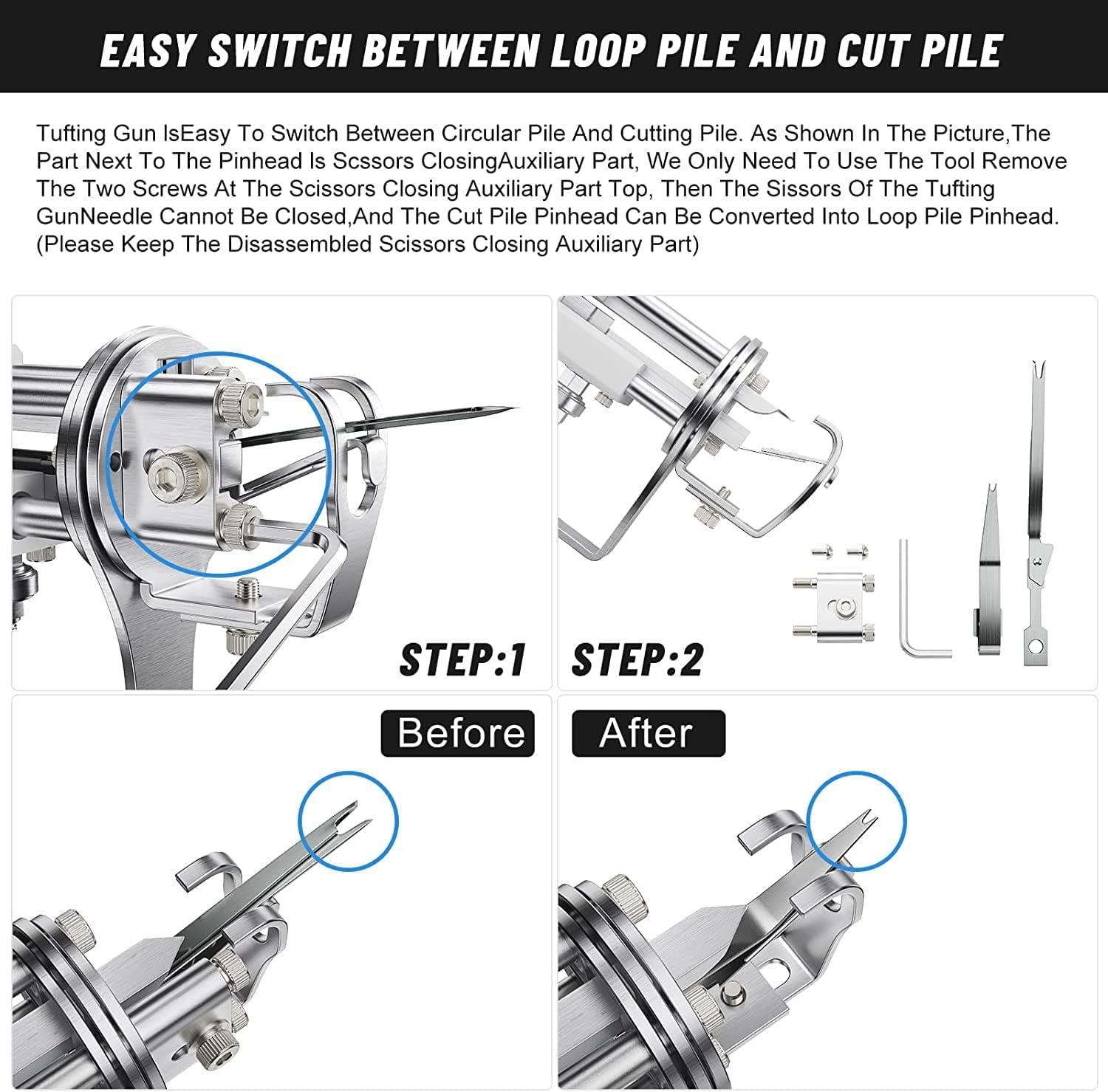 EASY SWITCH BETWEEN LOOP PILE AND CUT PILE

Tufting Gun IsEasy To Switch Between Circular Pile And Cutting Pile. As Shown In The Picture,The Part Next To The Pinhead Is Scssors ClosingAuxiliary Part, We Only Need To Use The Tool Remove The Two Screws At The Scissors Closing Auxiliary Part Top, Then The Sissors Of The Tufting GunNeedle Cannot Be Closed,And The Cut Pile Pinhead Can Be Converted Into Loop Pile Pinhead. (Please Keep The Disassembled Scissors Closing Auxiliary Part)

STEP:1

STEP:2

Before

After