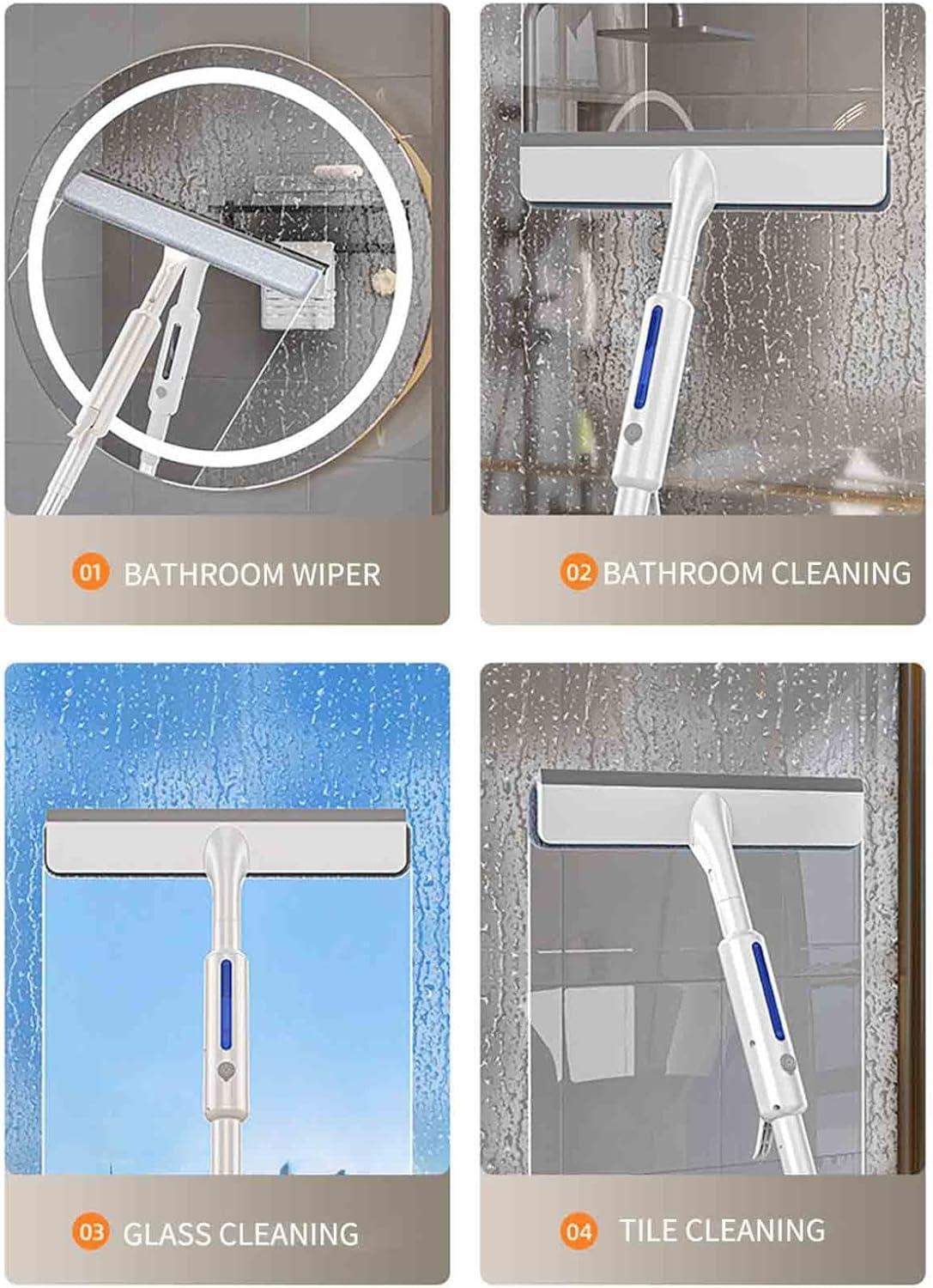 01 BATHROOM WIPER

02 BATHROOM CLEANING

03 GLASS CLEANING

04 TILE CLEANING