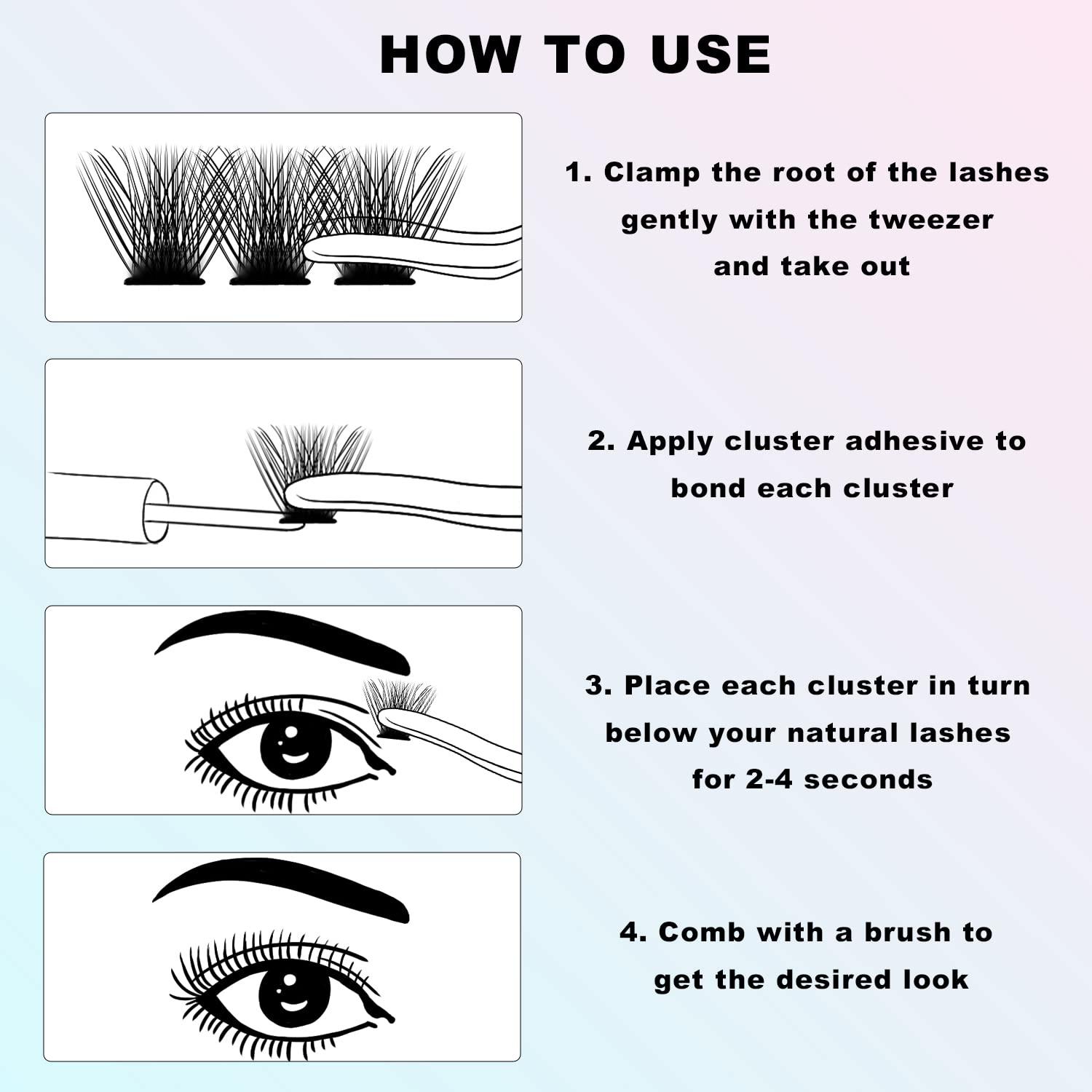 HOW TO USE

1. Clamp the root of the lashes gently with the tweezer and take out

2. Apply cluster adhesive to bond each cluster

3. Place each cluster in turn below your natural lashes for 2-4 seconds

4. Comb with a brush to get the desired look