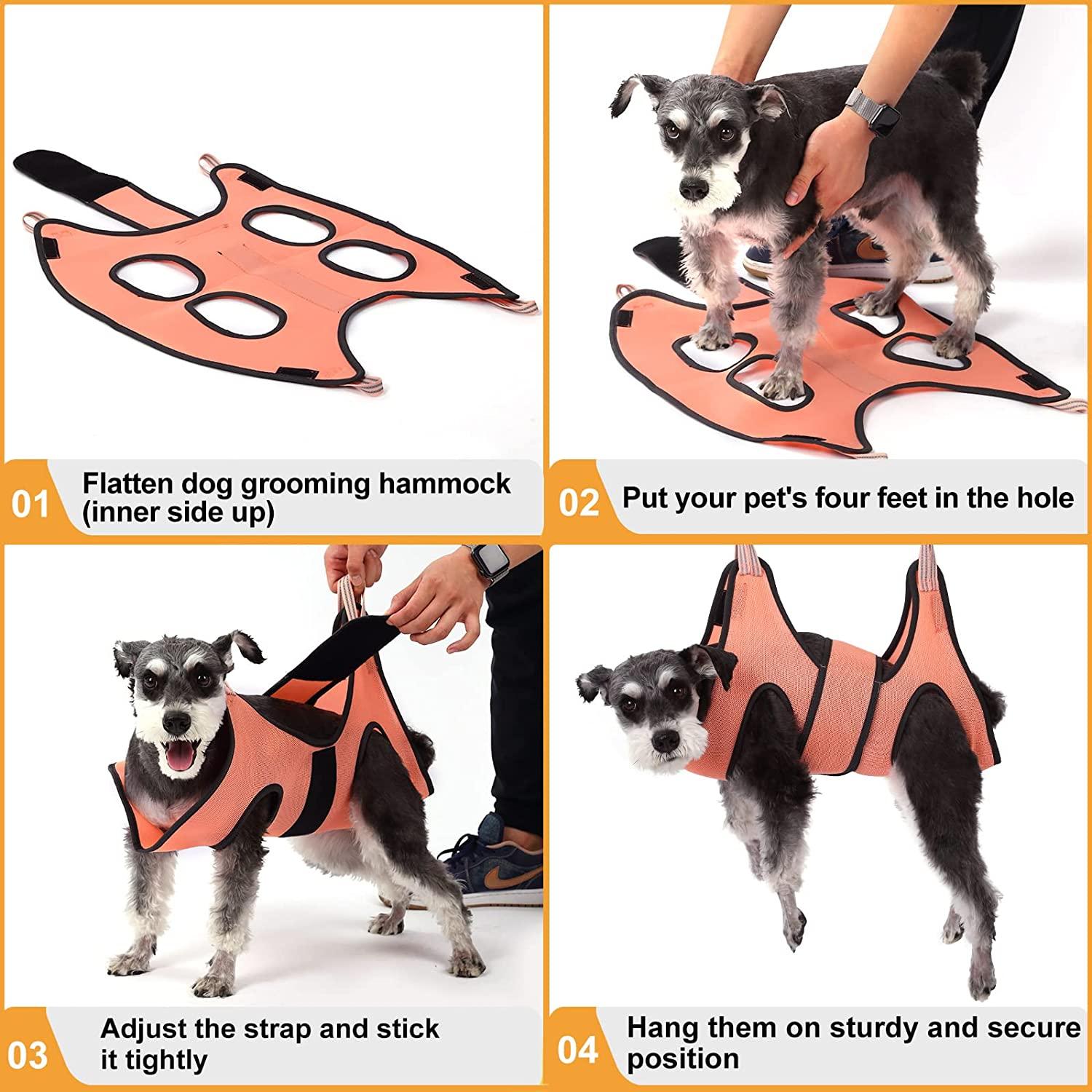 01 Flatten dog grooming hammock (inner side up)

02 Put your pet's four feet in the hole

03 Adjust the strap and stick it tightly

04 Hang them on sturdy and secure position