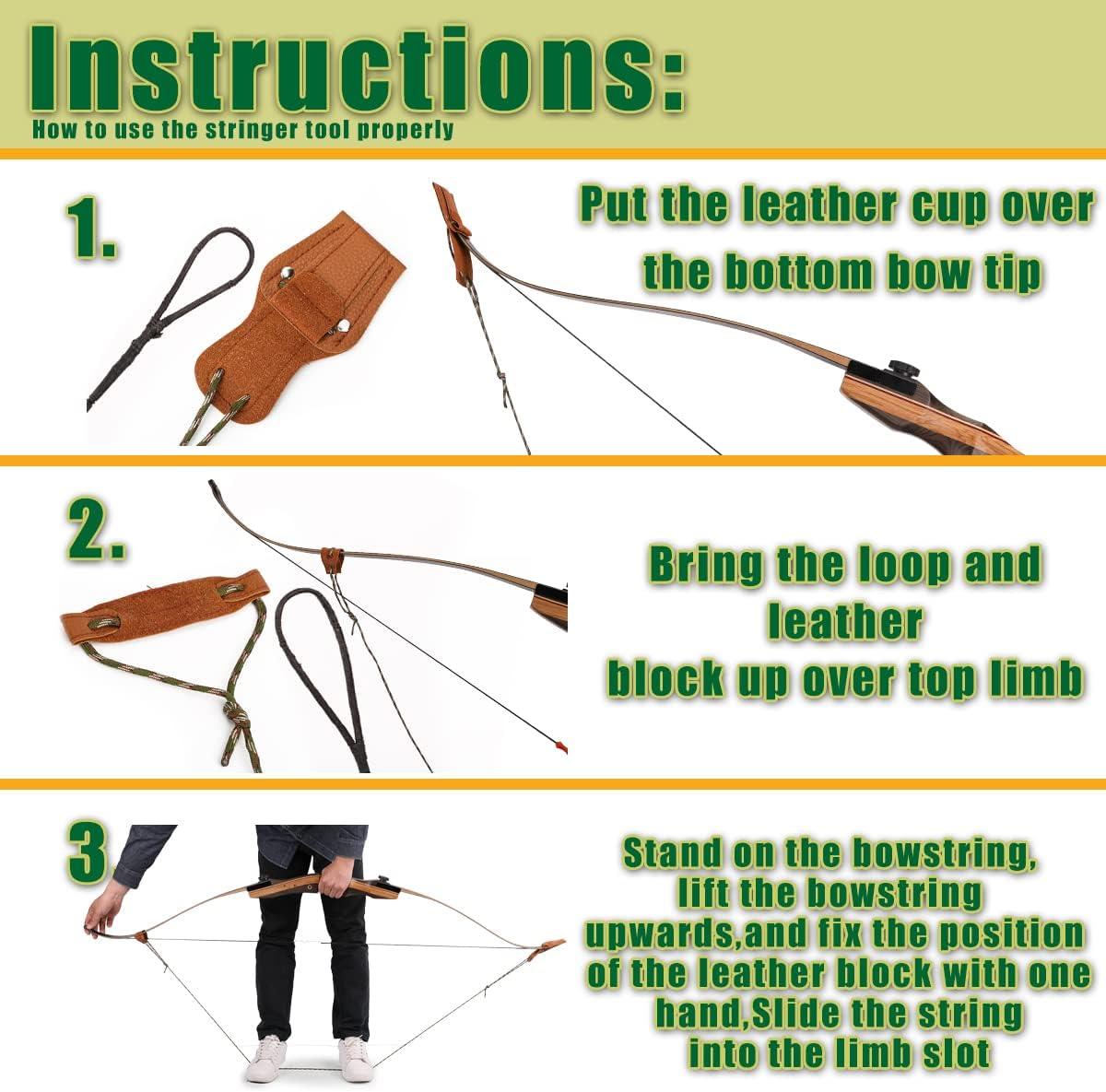 Instructions:
How to use the stringer tool properly

1.

Put the leather cup over the bottom bow tip

2.

Bring the loop and leather block up over top limb

3.

Stand on the bowstring, lift the bowstring upwards,and fix the position of the leather block with one hand,Slide the string into the limb slot