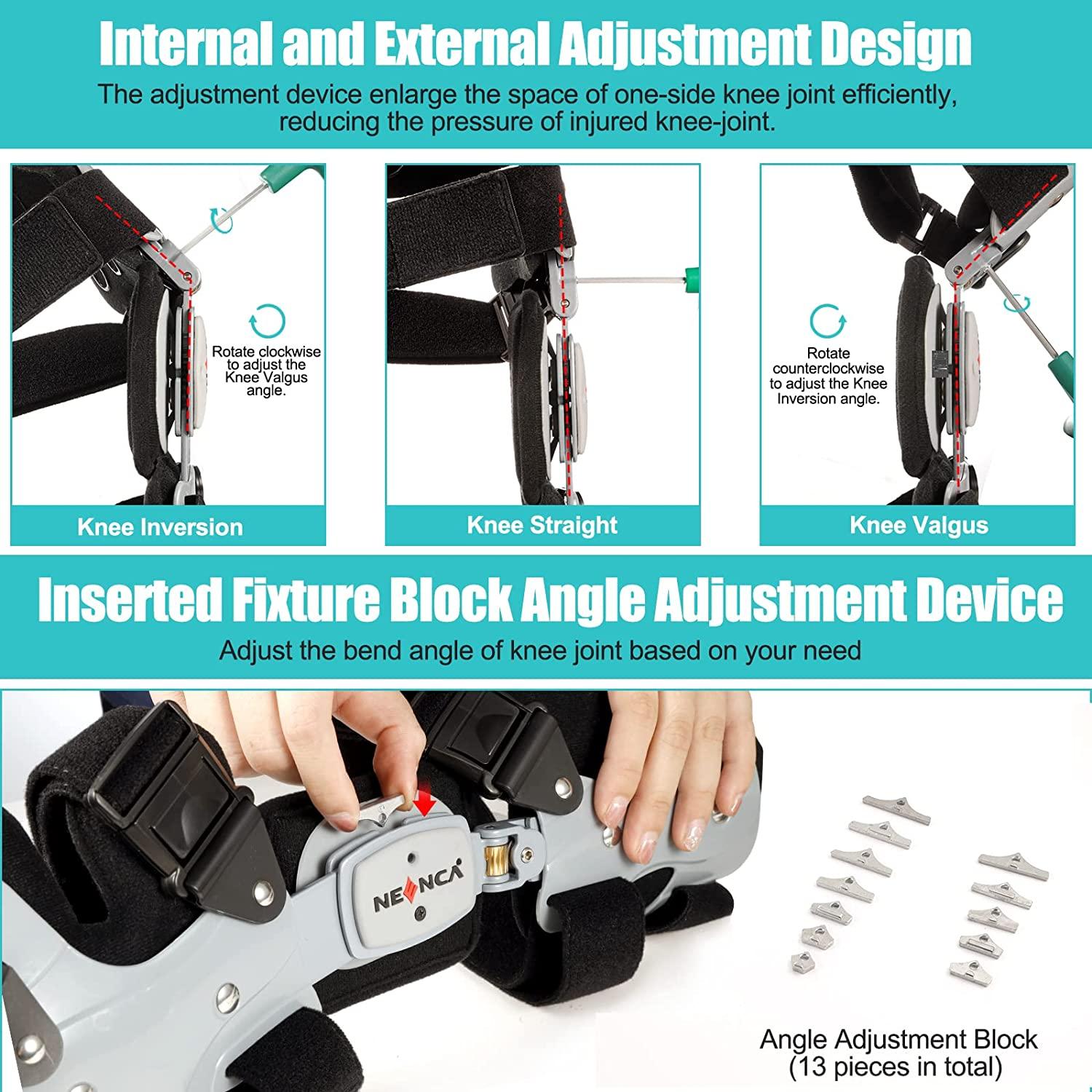 Internal and External Adjustment Design

The adjustment device enlarge the space of one-side knee joint efficiently, reducing the pressure of injured knee-joint.

Rotate clockwise to adjust the Knee Valgus angle.

Knee Inversion

Knee Straight

Rotate counterclockwise to adjust the Knee Inversion angle.

Knee Valgus

Inserted Fixture Block Angle Adjustment Device

Adjust the bend angle of knee joint based on your need

NEENCA

Angle Adjustment Block (13 pieces in total)